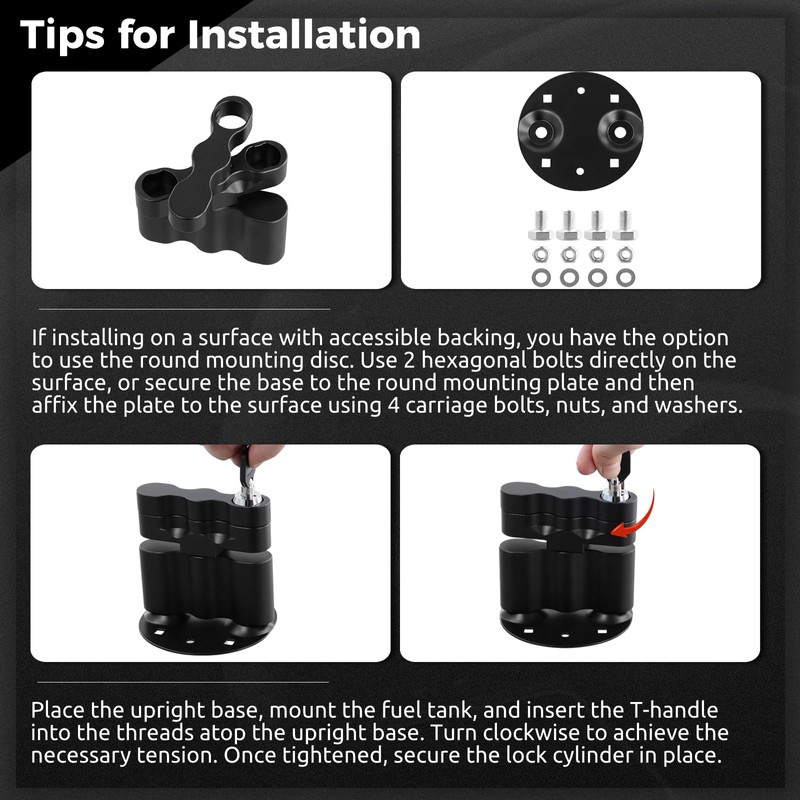 Tips for Installation

If installing on a surface with accessible backing, you have the option to use the round mounting disc. Use 2 hexagonal bolts directly on the surface, or secure the base to the round mounting plate and then affix the plate to the surface using 4 carriage bolts, nuts, and washers.

Place the upright base, mount the fuel tank, and insert the T-handle into the threads atop the upright base. Turn clockwise to achieve the necessary tension. Once tightened, secure the lock cylinder in place.