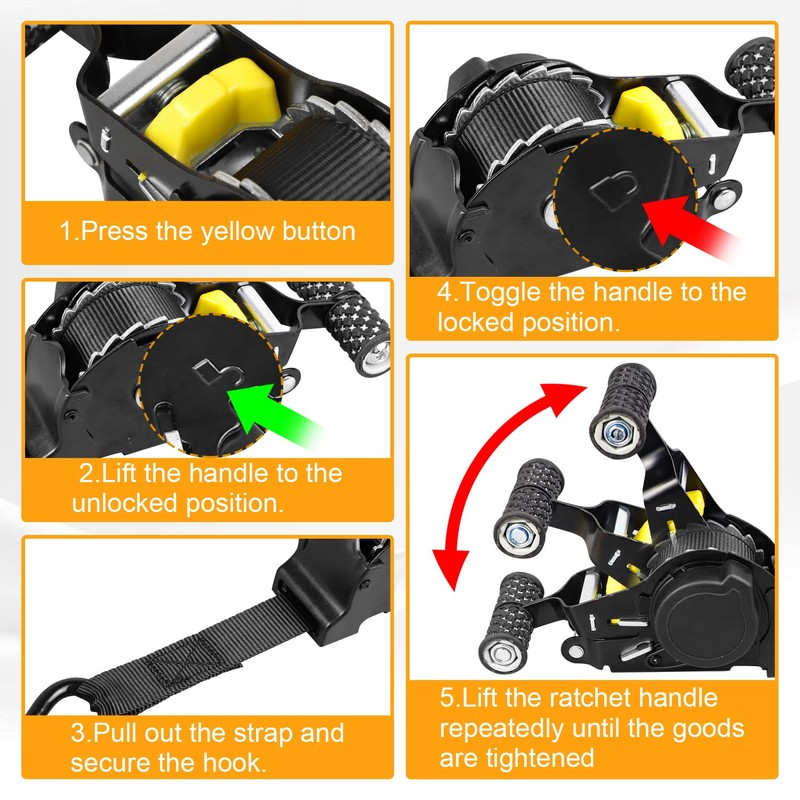 1.Press the yellow button

2.Lift the handle to the unlocked position.

3.Pull out the strap and secure the hook.

4.Toggle the handle to the locked position.

5.Lift the ratchet handle repeatedly until the goods are tightened