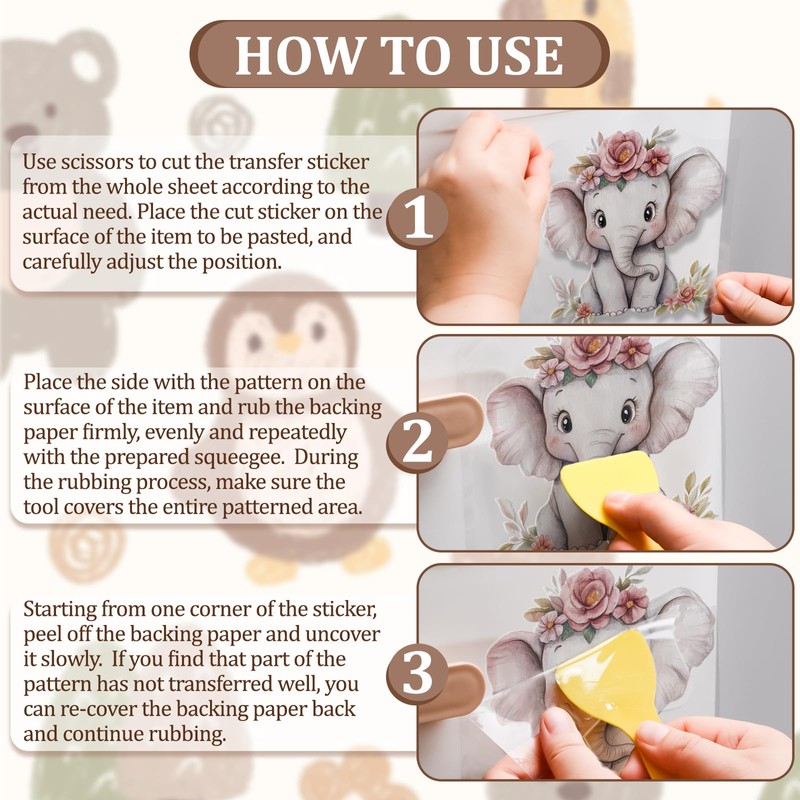 HOW TO USE

Use scissors to cut the transfer sticker from the whole sheet according to the actual need. Place the cut sticker on the surface of the item to be pasted, and carefully adjust the position.

1

Place the side with the pattern on the surface of the item and rub the backing paper firmly, evenly and repeatedly with the prepared squeegee. During the rubbing process, make sure the tool covers the entire patterned area.

2

Starting from one corner of the sticker, peel off the backing paper and uncover it slowly. If you find that part of the pattern has not transferred well, you can re-cover the backing paper back and continue rubbing.

3