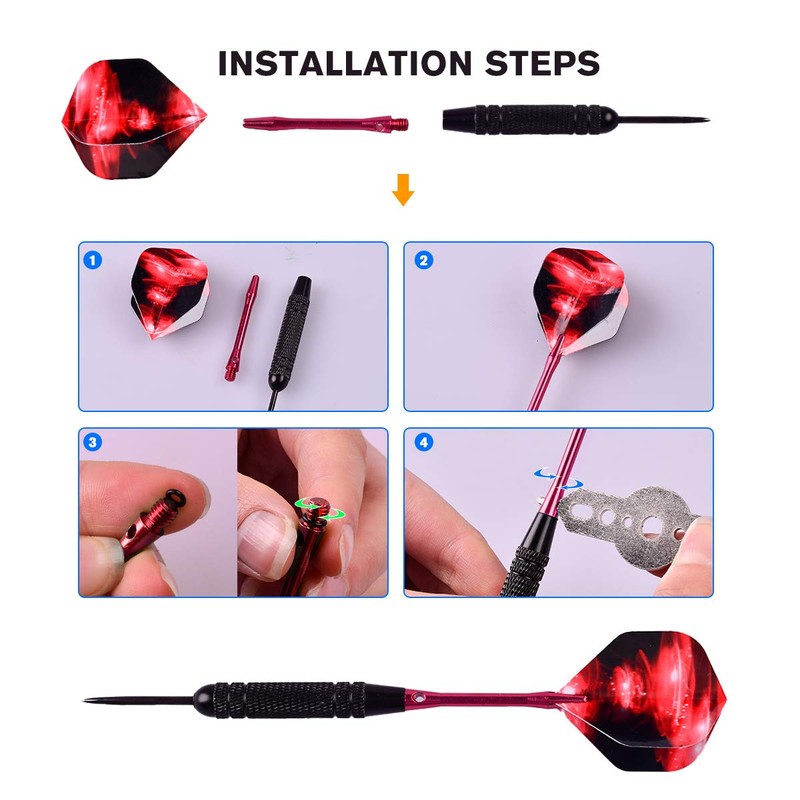 INSTALLATION STEPS

1

2

3

4