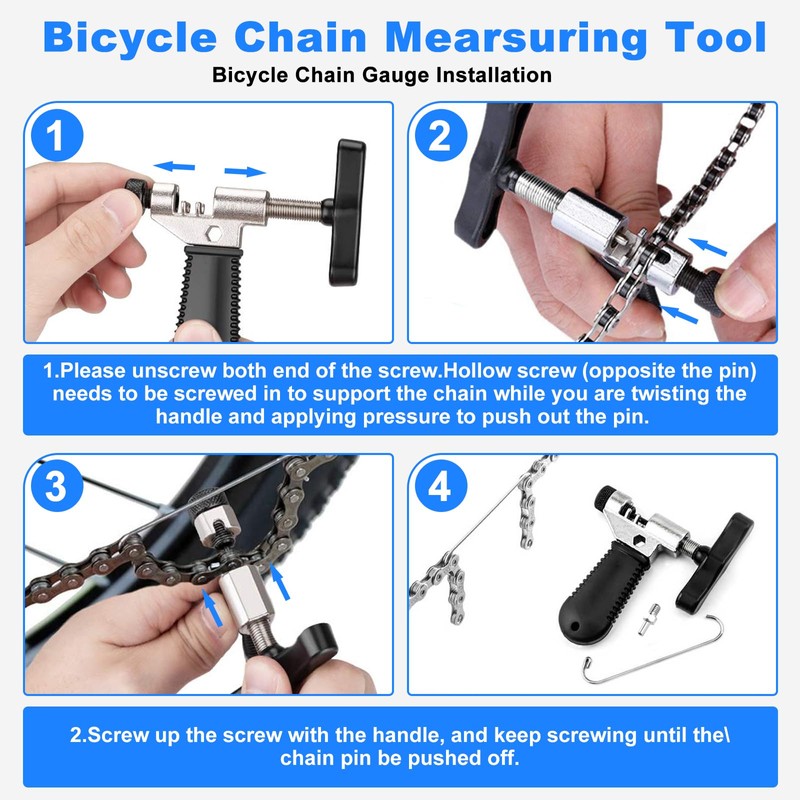 Bicycle Chain Mearsuring Tool

Bicycle Chain Gauge Installation

1

2

1.Please unscrew both end of the screw.Hollow screw (opposite the pin) needs to be screwed in to support the chain while you are twisting the handle and applying pressure to push out the pin.

3

4

2.Screw up the screw with the handle, and keep screwing until the\ chain pin be pushed off.