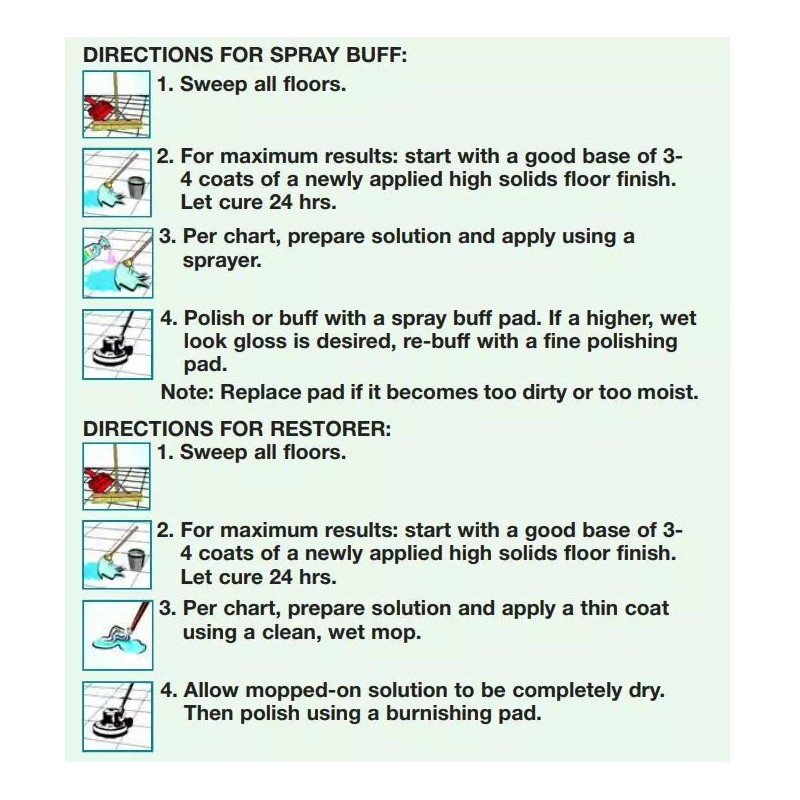 DIRECTIONS FOR SPRAY BUFF:

1. Sweep all floors.

2. For maximum results: start with a good base of 3-4 coats of a newly applied high solids floor finish. Let cure 24 hrs.

3. Per chart, prepare solution and apply using a sprayer.

4. Polish or buff with a spray buff pad. If a higher, wet look gloss is desired, re-buff with a fine polishing pad.

Note: Replace pad if it becomes too dirty or too moist.

DIRECTIONS FOR RESTORER:

1. Sweep all floors.

2. For maximum results: start with a good base of 3-4 coats of a newly applied high solids floor finish. Let cure 24 hrs.

3. Per chart, prepare solution and apply a thin coat using a clean, wet mop.

4. Allow mopped-on solution to be completely dry. Then polish using a burnishing pad.