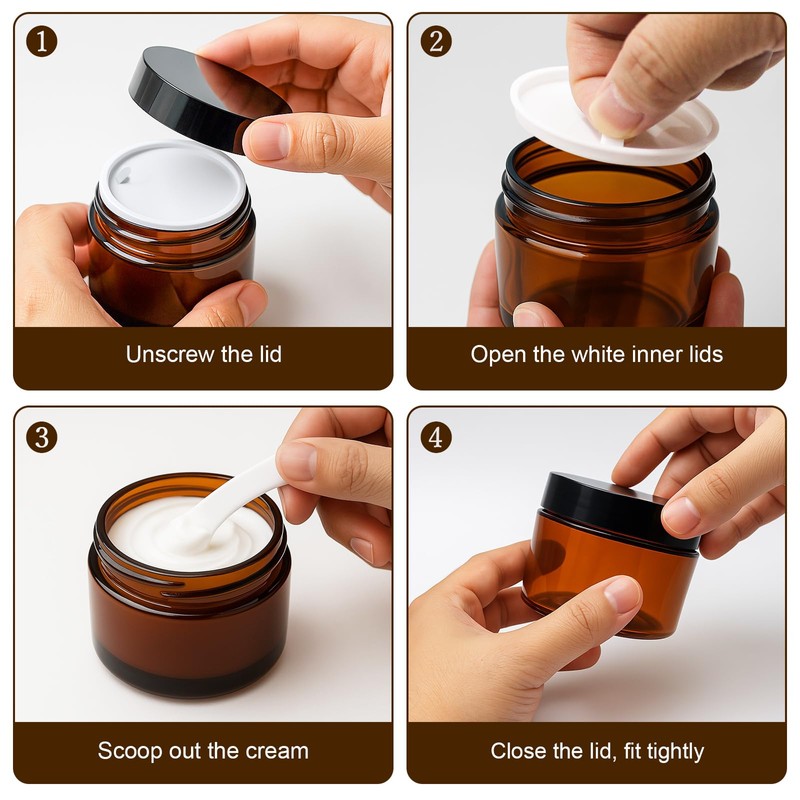 1
Unscrew the lid

2
Open the white inner lids

3
Scoop out the cream

4
Close the lid, fit tightly