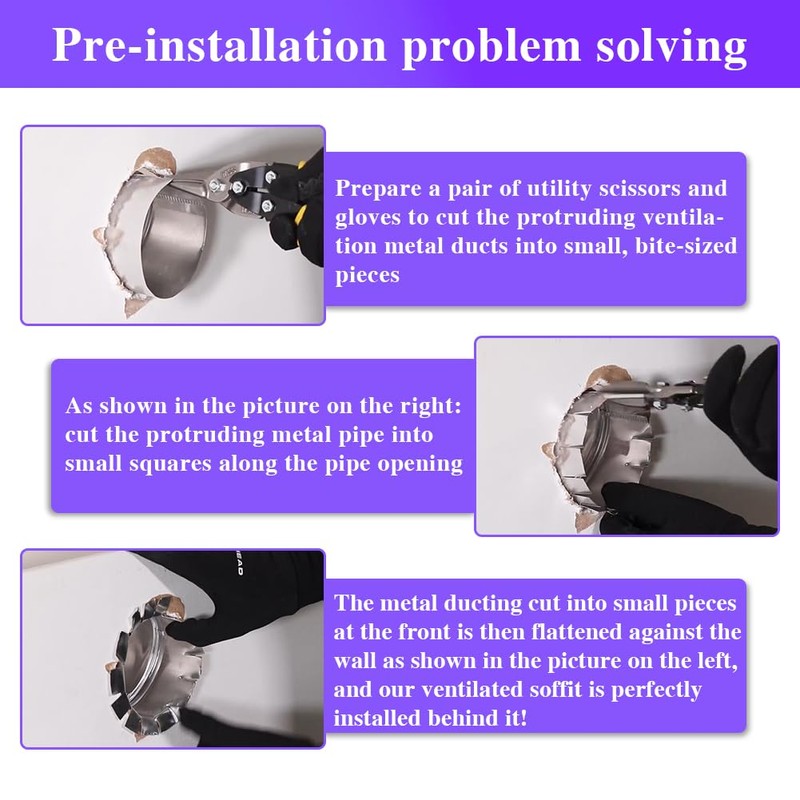 Pre-installation problem solving

Prepare a pair of utility scissors and gloves to cut the protruding ventilation metal ducts into small, bite-sized pieces

As shown in the picture on the right: cut the protruding metal pipe into small squares along the pipe opening

The metal ducting cut into small pieces at the front is then flattened against the wall as shown in the picture on the left, and our ventilated soffit is perfectly installed behind it!