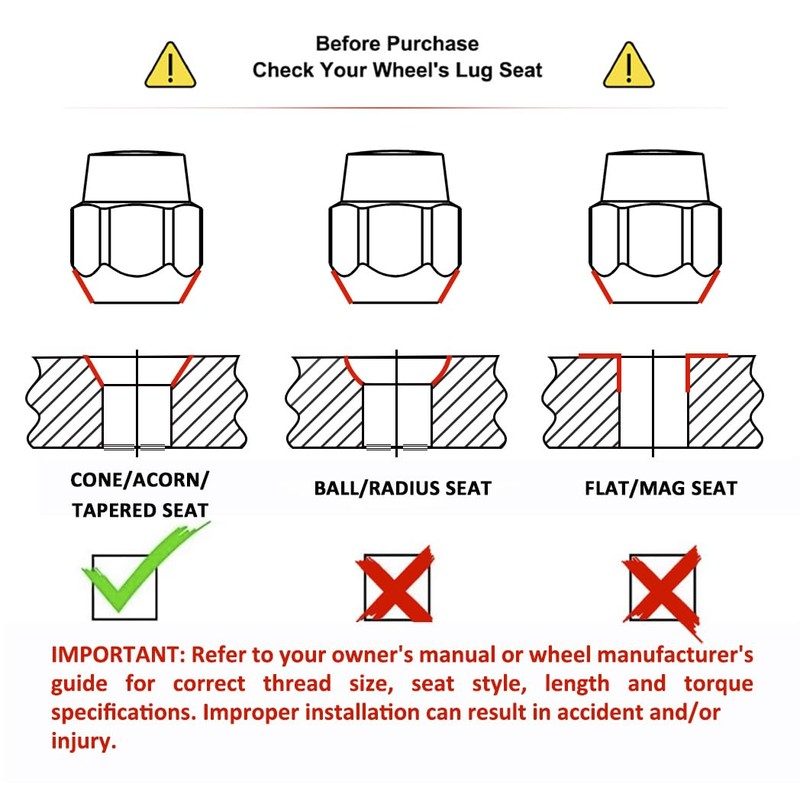 Before Purchase
Check Your Wheel's Lug Seat

CONE/ACORN/
TAPERED SEAT

BALL/RADIUS SEAT

FLAT/MAG SEAT

IMPORTANT: Refer to your owner's manual or wheel manufacturer's guide for correct thread size, seat style, length and torque specifications. Improper installation can result in accident and/or injury.