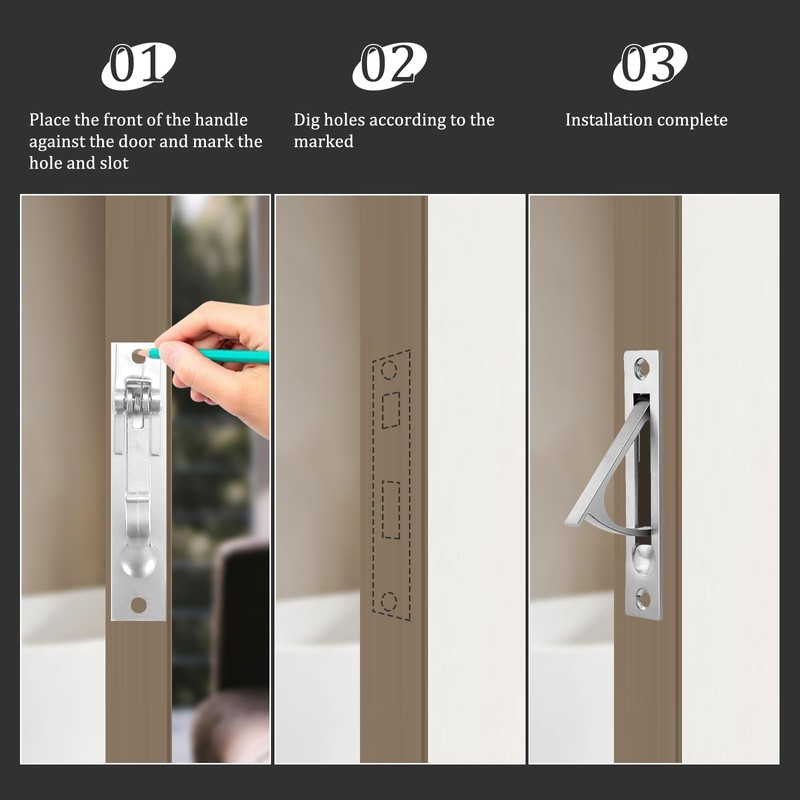 01

Place the front of the handle against the door and mark the hole and slot

02

Dig holes according to the marked

03

Installation complete