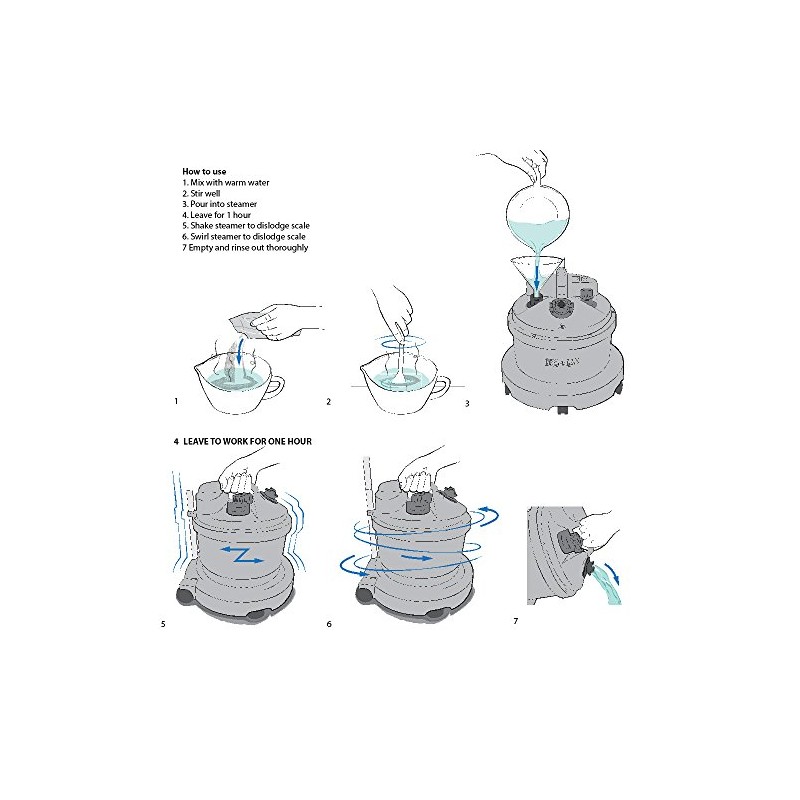 How to use
1. Mix with warm water
2. Stir well
3. Pour into steamer
4. Leave for 1 hour
5. Shake steamer to dislodge scale
6. Swirl steamer to dislodge scale
7 Empty and rinse out thoroughly

1

2

3

4 LEAVE TO WORK FOR ONE HOUR

5

6

7