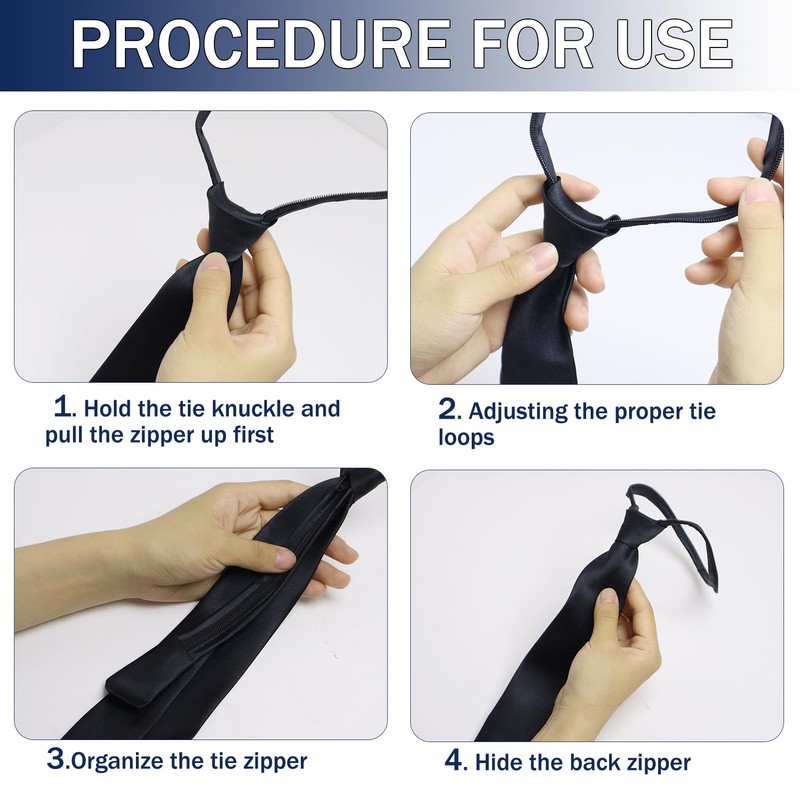 PROCEDURE FOR USE

1. Hold the tie knuckle and pull the zipper up first

2. Adjusting the proper tie loops

3.Organize the tie zipper

4. Hide the back zipper