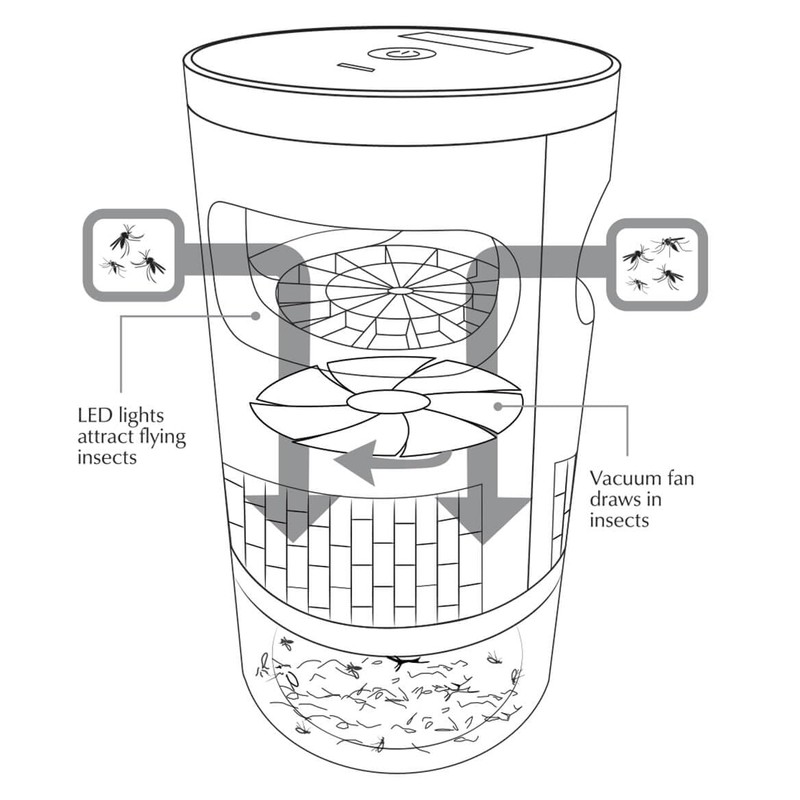 LED lights attract flying insects

Vacuum fan draws in insects