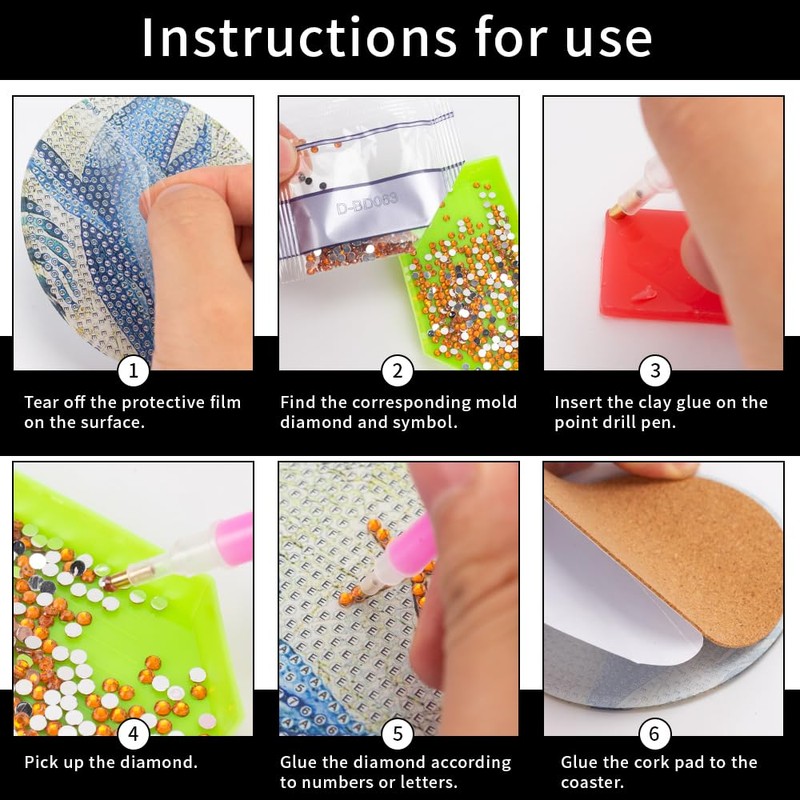 Instructions for use

D-BD063

1
Tear off the protective film on the surface.

2
Find the corresponding mold diamond and symbol.

3
Insert the clay glue on the point drill pen.

4
Pick up the diamond.

5
Glue the diamond according to numbers or letters.

6
Glue the cork pad to the coaster.