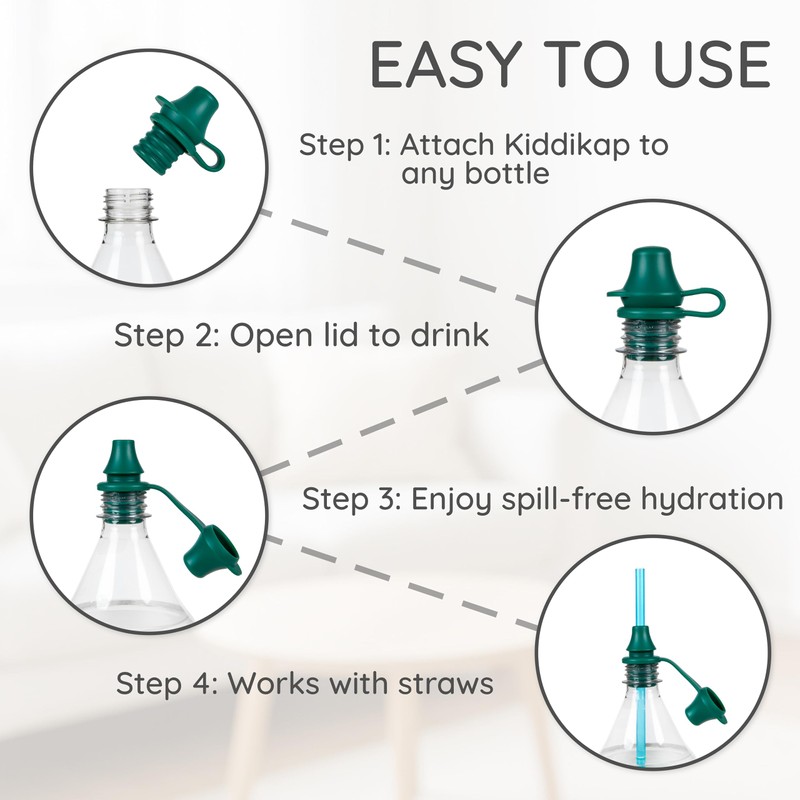 EASY TO USE

Step 1: Attach Kiddikap to any bottle

Step 2: Open lid to drink

Step 3: Enjoy spill-free hydration

Step 4: Works with straws