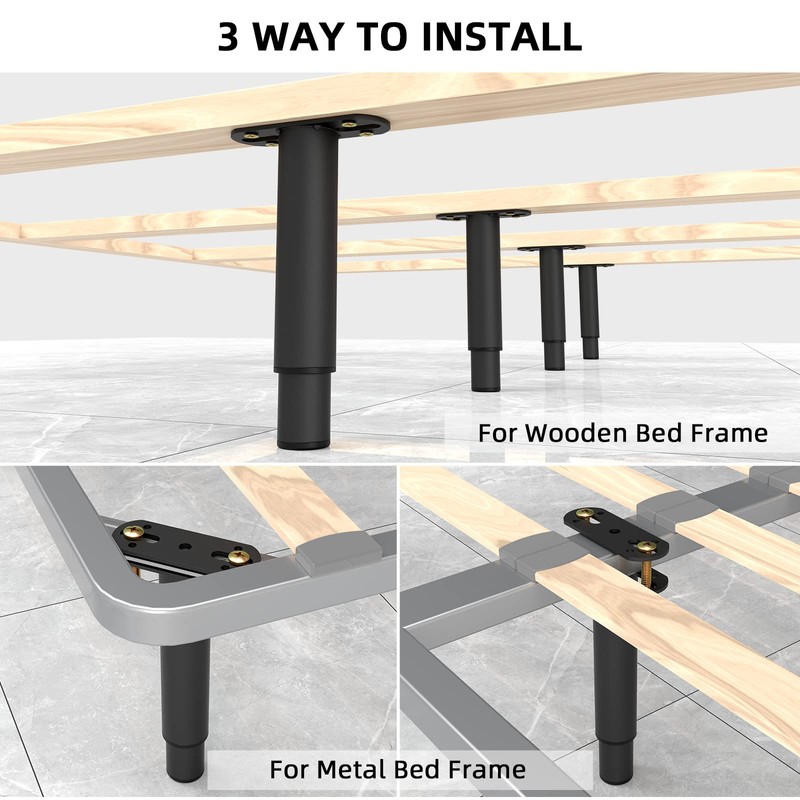 3 WAY TO INSTALL

For Wooden Bed Frame

For Metal Bed Frame