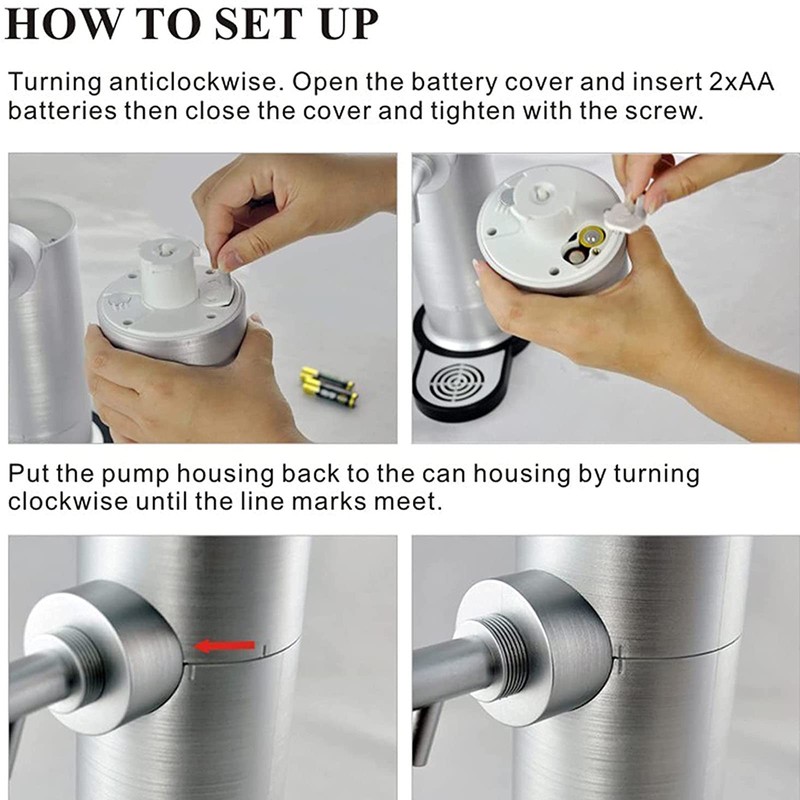 HOW TO SET UP

Turning anticlockwise. Open the battery cover and insert 2xAA batteries then close the cover and tighten with the screw.

Put the pump housing back to the can housing by turning clockwise until the line marks meet.