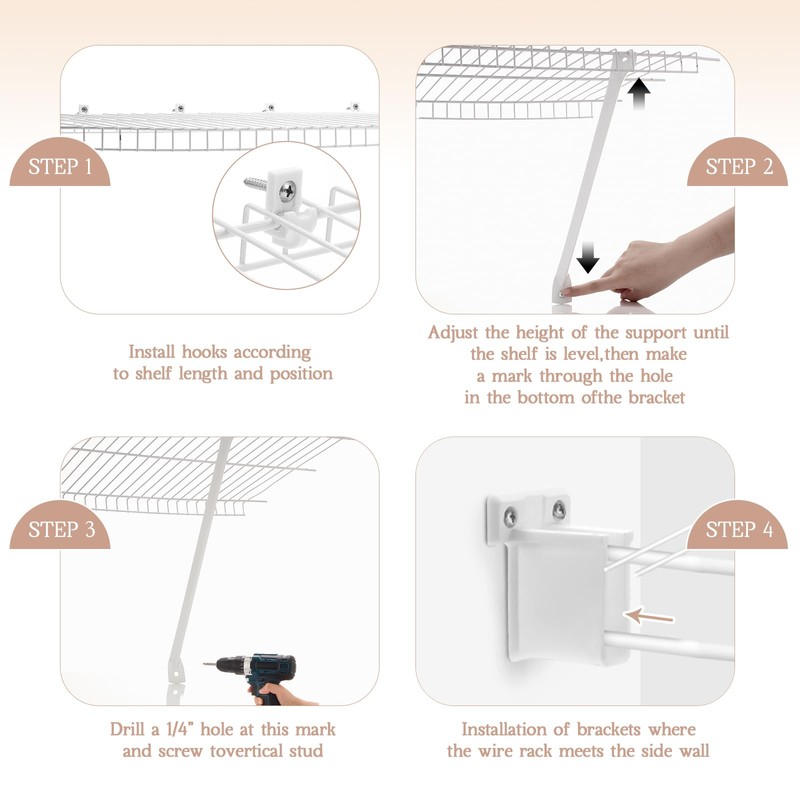 STEP 1

Install hooks according to shelf length and position

STEP 2

Adjust the height of the support until the shelf is level,then make a mark through the hole in the bottom ofthe bracket

STEP 3

Drill a 1/4" hole at this mark and screw tovertical stud

STEP 4

Installation of brackets where the wire rack meets the side wall