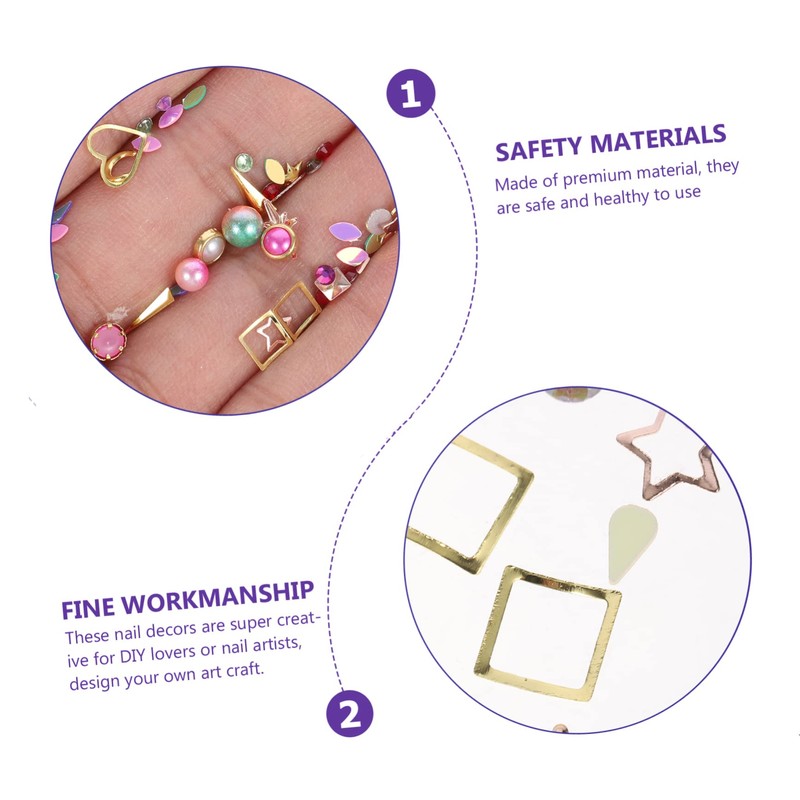 1

SAFETY MATERIALS

Made of premium material, they are safe and healthy to use

FINE WORKMANSHIP

These nail decors are super creative for DIY lovers or nail artists, design your own art craft.

2