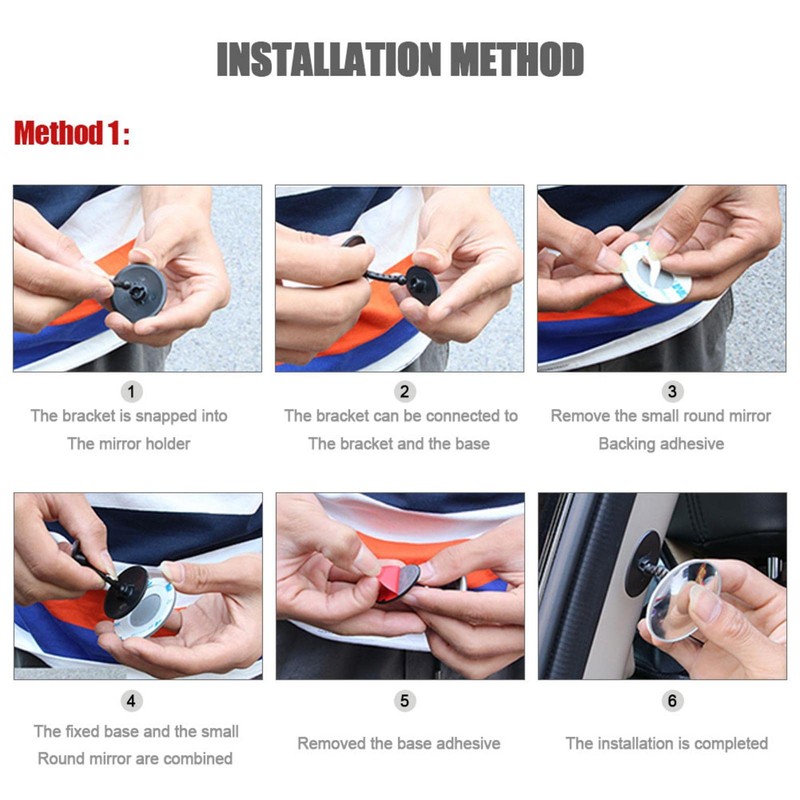 INSTALLATION METHOD

Method 1:

1
The bracket is snapped into The mirror holder

2
The bracket can be connected to The bracket and the base

3
Remove the small round mirror Backing adhesive

4
The fixed base and the small Round mirror are combined

5
Removed the base adhesive

6
The installation is completed