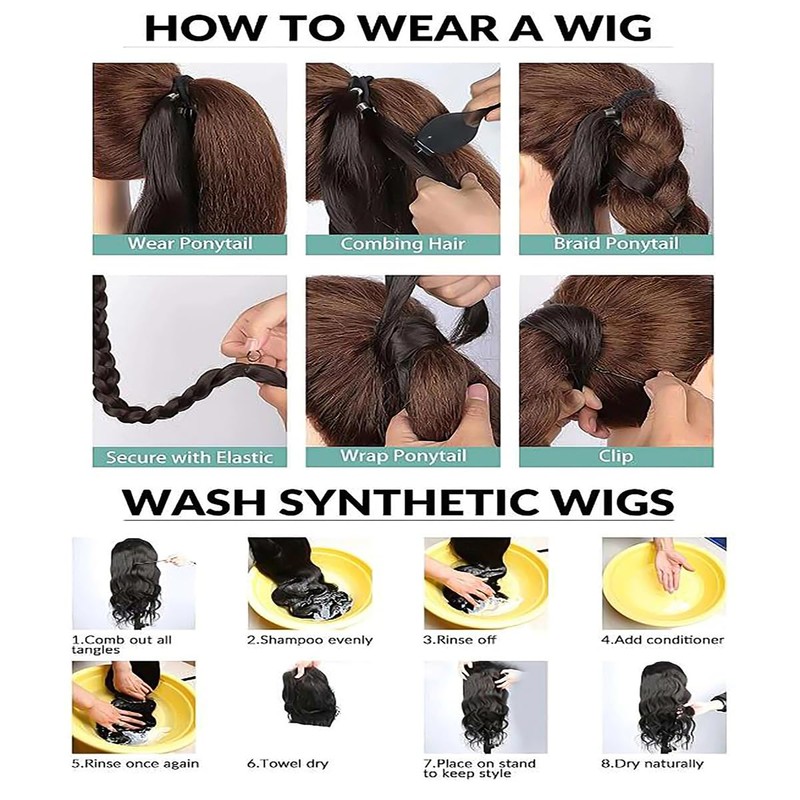 HOW TO WEAR A WIG

Wear Ponytail

Combing Hair

Braid Ponytail

Secure with Elastic

Wrap Ponytail

Clip

WASH SYNTHETIC WIGS

1.Comb out all tangles

2.Shampoo evenly

3.Rinse off

4.Add conditioner

5.Rinse once again

6.Towel dry

7.Place on stand to keep style

8.Dry naturally