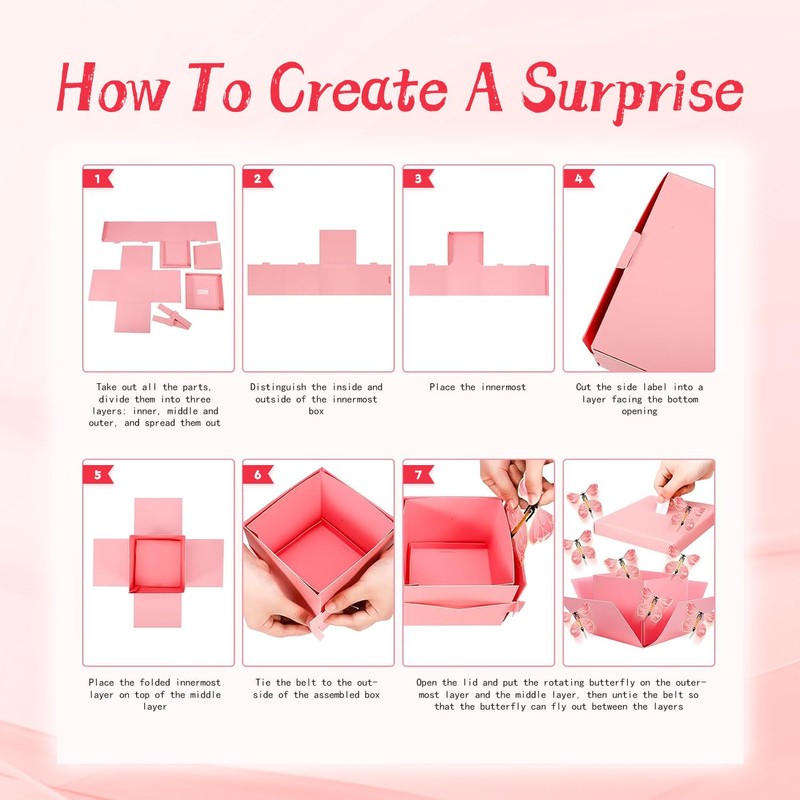 How To Create A Surprise

1

Take out all the parts, divide them into three layers: inner, middle and outer, and spread them out

2

Distinguish the inside and outside of the innermost box

3

Place the innermost

4

Cut the side label into a layer facing the bottom opening

5

Place the folded innermost layer on top of the middle layer

6

Tie the belt to the outside of the assembled box

7

Open the lid and put the rotating butterfly on the outermost layer and the middle layer, then untie the belt so that the butterfly can fly out between the layers