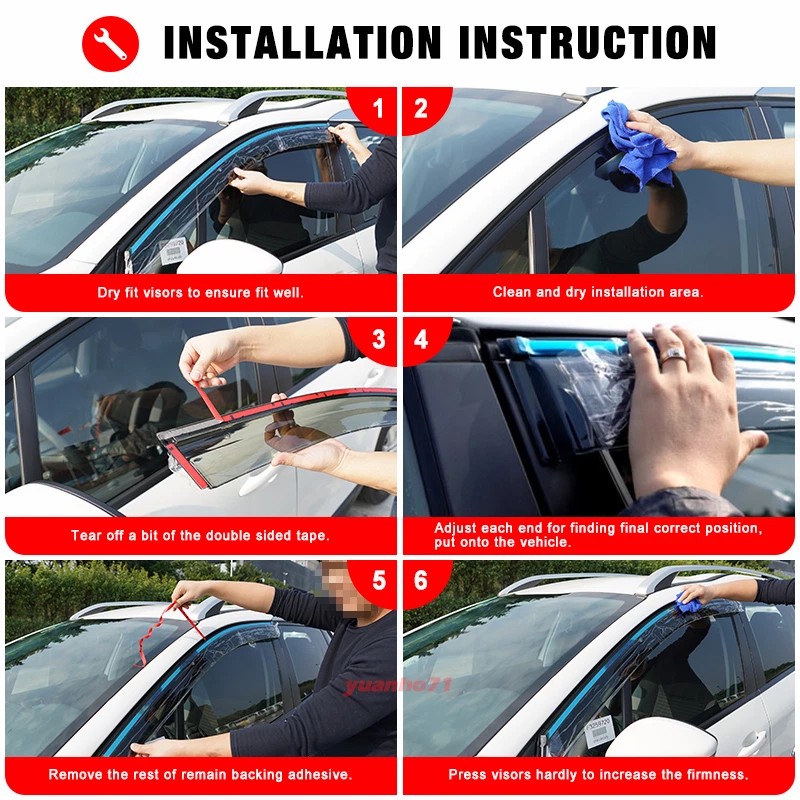 INSTALLATION INSTRUCTION

1

Dry fit visors to ensure fit well.

2

Clean and dry installation area.

3

Tear off a bit of the double sided tape.

4

Adjust each end for finding final correct position, put onto the vehicle.

5

yuanbo71

Remove the rest of remain backing adhesive.

6

Press visors hardly to increase the firmness.