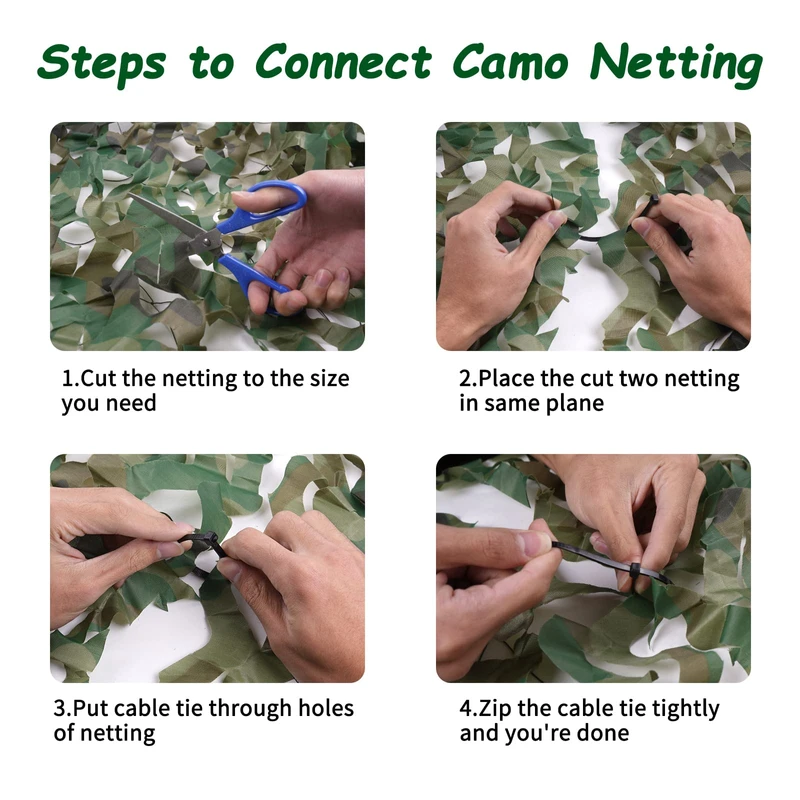 Steps to Connect Camo Netting

1.Cut the netting to the size you need

2.Place the cut two netting in same plane

3.Put cable tie through holes of netting

4.Zip the cable tie tightly and you're done