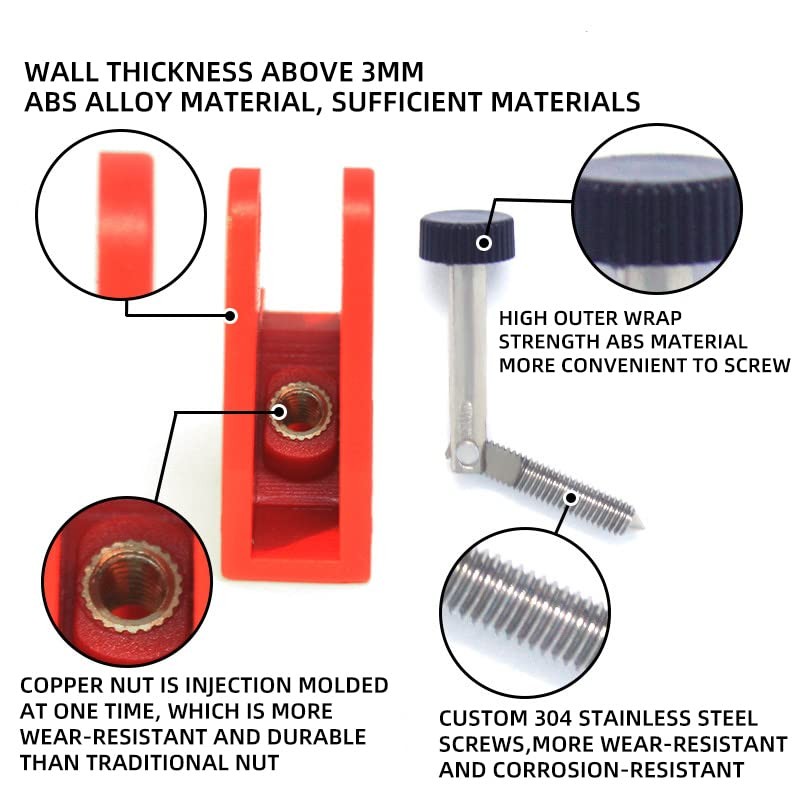 WALL THICKNESS ABOVE 3MM
ABS ALLOY MATERIAL, SUFFICIENT MATERIALS

HIGH OUTER WRAP
STRENGTH ABS MATERIAL
MORE CONVENIENT TO SCREW

COPPER NUT IS INJECTION MOLDED AT ONE TIME, WHICH IS MORE WEAR-RESISTANT AND DURABLE THAN TRADITIONAL NUT

CUSTOM 304 STAINLESS STEEL SCREWS,MORE WEAR-RESISTANT AND CORROSION-RESISTANT