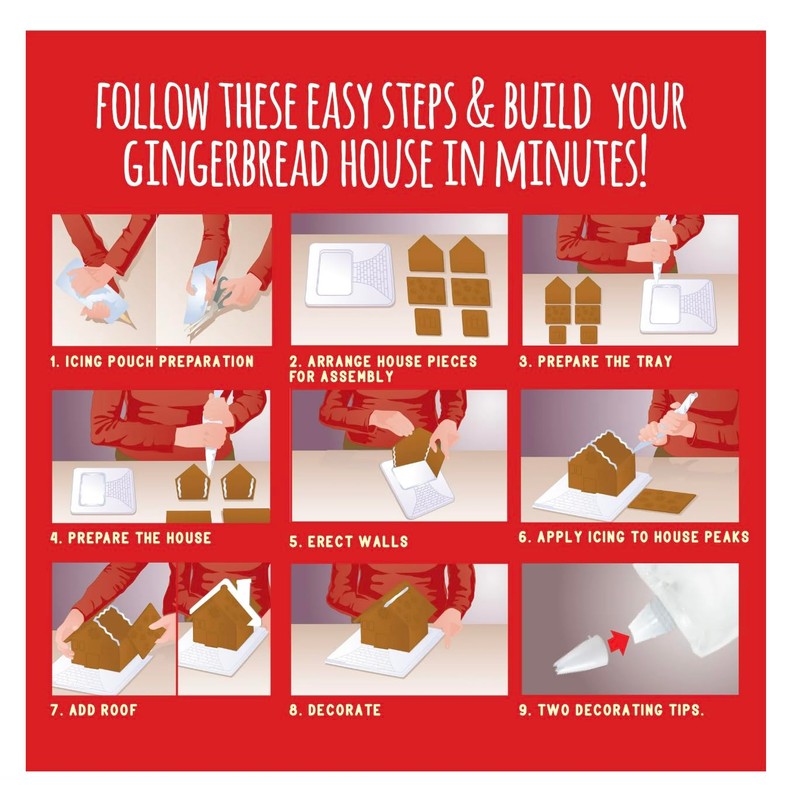 FOLLOW THESE EASY STEPS & BUILD YOUR GINGERBREAD HOUSE IN MINUTES!

1. ICING POUCH PREPARATION

2. ARRANGE HOUSE PIECES FOR ASSEMBLY

3. PREPARE THE TRAY

4. PREPARE THE HOUSE

5. ERECT WALLS

6. APPLY ICING TO HOUSE PEAKS

7. ADD ROOF

8. DECORATE

9. TWO DECORATING TIPS.