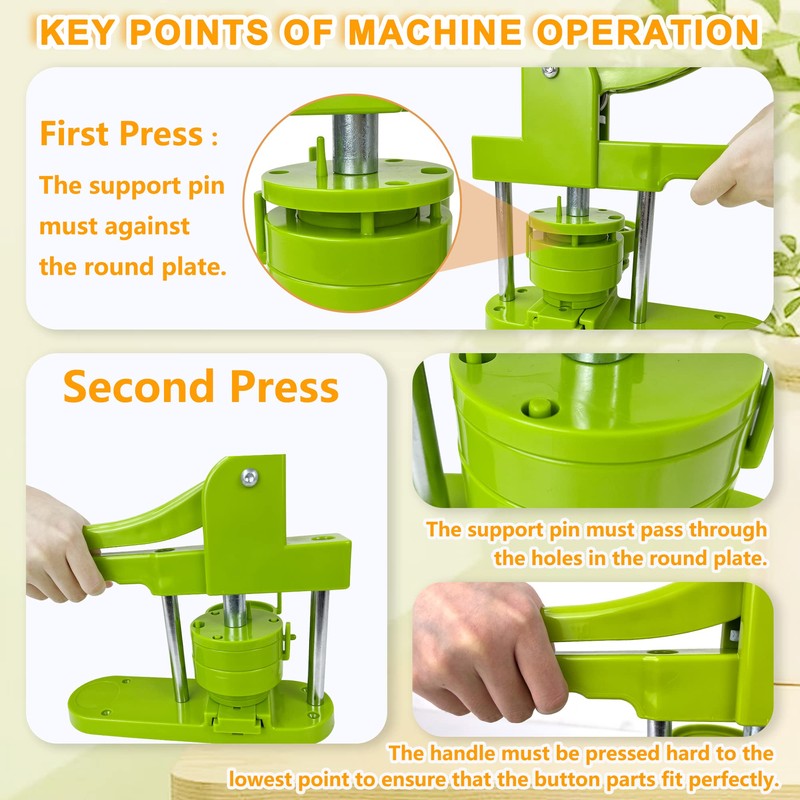 KEY POINTS OF MACHINE OPERATION

First Press :
The support pin must against the round plate.

Second Press

The support pin must pass through the holes in the round plate.

The handle must be pressed hard to the lowest point to ensure that the button parts fit perfectly.