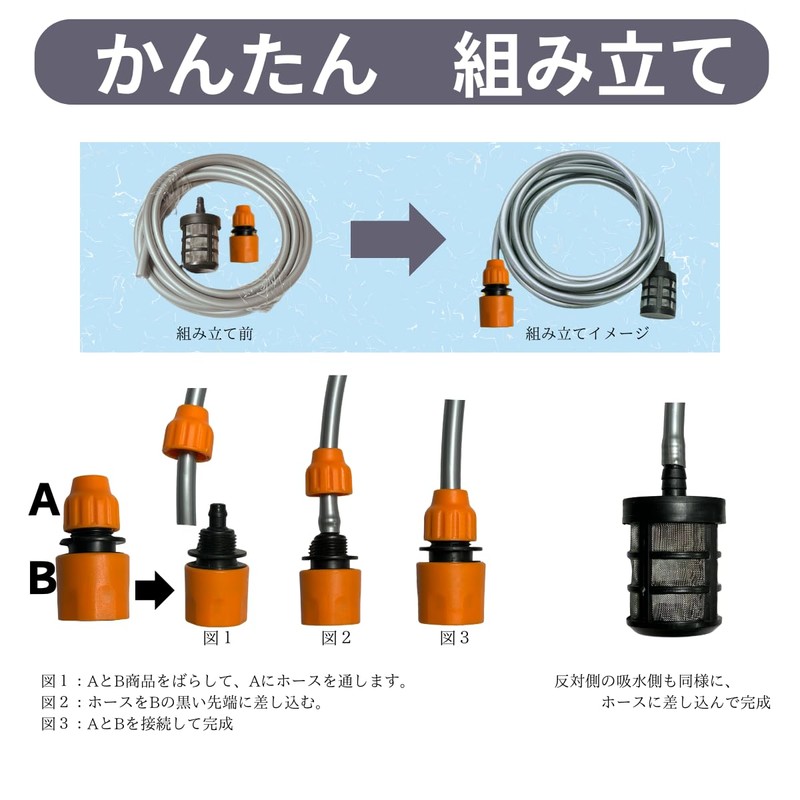 かんたん　組み立て

組み立て前

組み立てイメージ

A

B

図１

図２

図３

図１：AとB商品をばらして、Aにホースを通します。
図２：ホースをBの黒い先端に差し込む。
図３：AとBを接続して完成

反対側の吸水側も同様に、
ホースに差し込んで完成