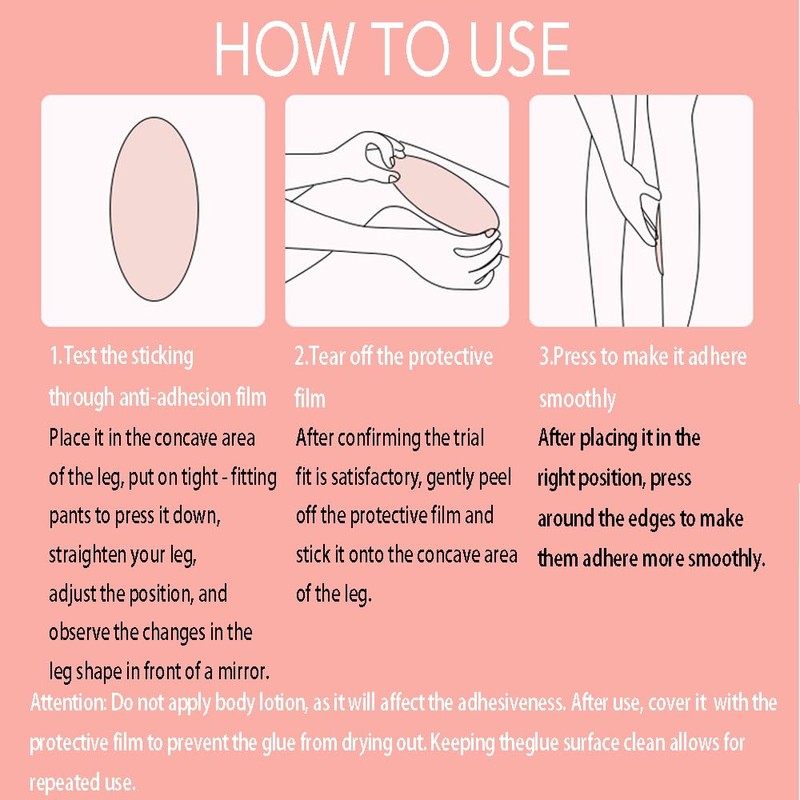 HOW TO USE

1.Test the sticking through anti-adhesion film
Place it in the concave area of the leg, put on tight - fitting pants to press it down, straighten your leg, adjust the position, and observe the changes in the leg shape in front of a mirror.

2.Tear off the protective film
After confirming the trial fit is satisfactory, gently peel off the protective film and stick it onto the concave area of the leg.

3.Press to make it adhere smoothly
After placing it in the right position, press around the edges to make them adhere more smoothly.

Attention: Do not apply body lotion, as it will affect the adhesiveness. After use, cover it with the protective film to prevent the glue from drying out. Keeping theglue surface clean allows for repeated use.