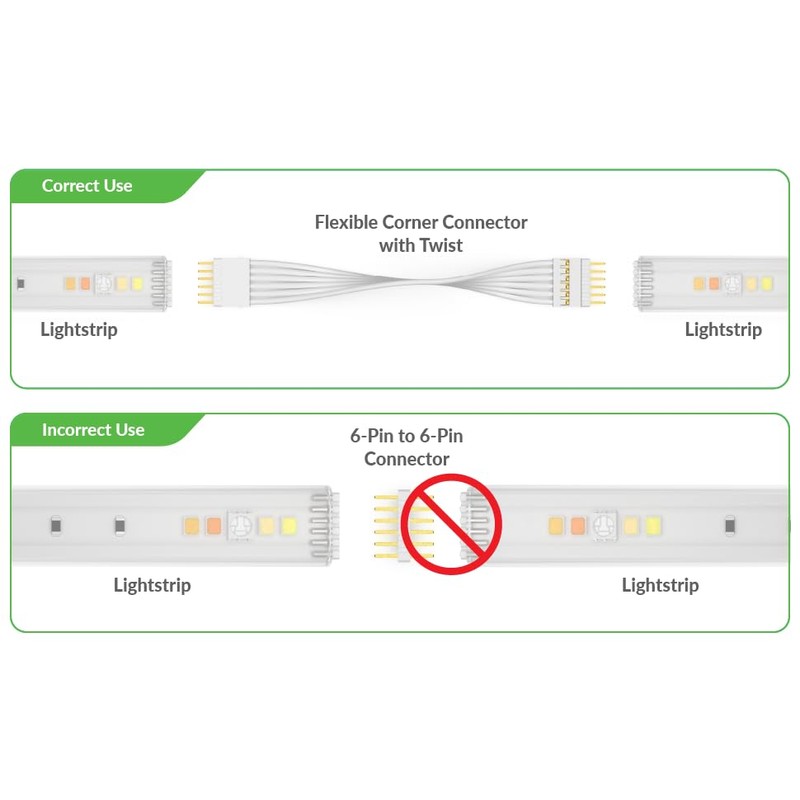 Correct Use

Flexible Corner Connector with Twist

Lightstrip

Lightstrip

Incorrect Use

6-Pin to 6-Pin Connector

Lightstrip

Lightstrip