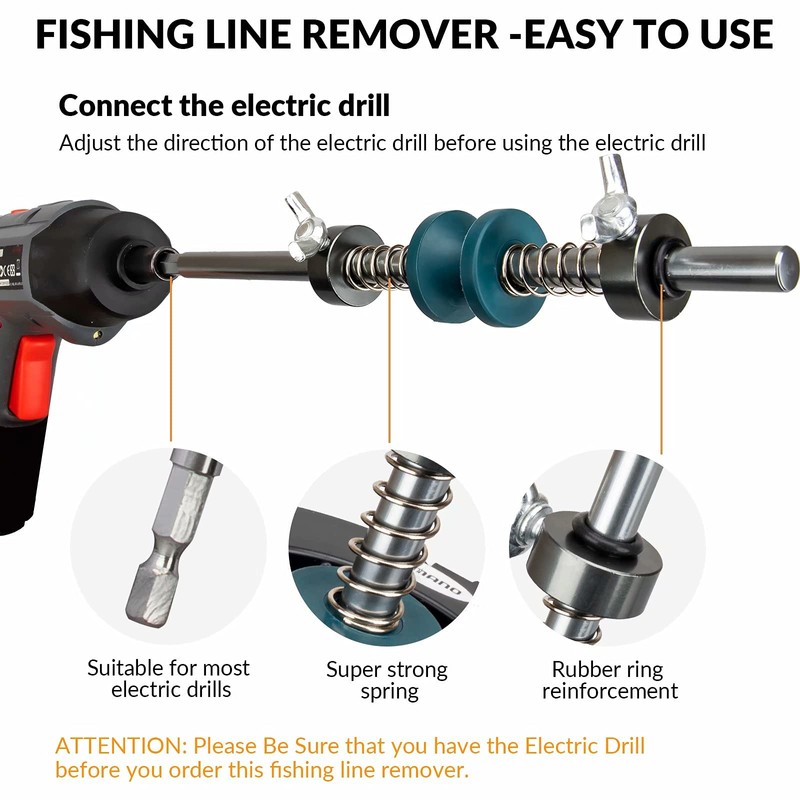 FISHING LINE REMOVER -EASY TO USE

Connect the electric drill

Adjust the direction of the electric drill before using the electric drill

Suitable for most electric drills

Super strong spring

Rubber ring reinforcement

ATTENTION: Please Be Sure that you have the Electric Drill before you order this fishing line remover.