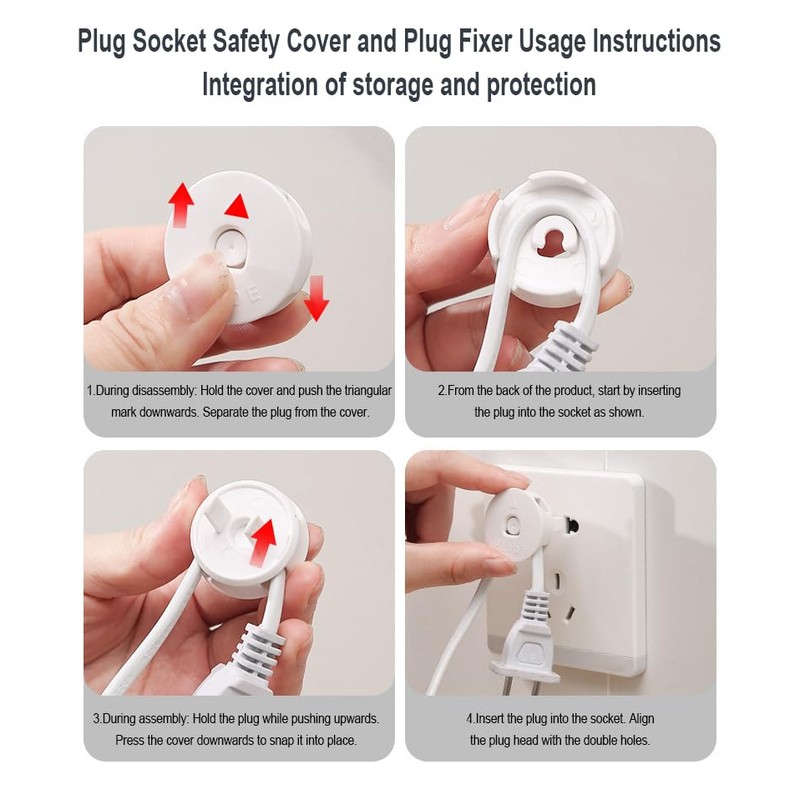 Plug Socket Safety Cover and Plug Fixer Usage Instructions
Integration of storage and protection

1.During disassembly: Hold the cover and push the triangular mark downwards. Separate the plug from the cover.

2.From the back of the product, start by inserting the plug into the socket as shown.

3.During assembly: Hold the plug while pushing upwards. Press the cover downwards to snap it into place.

4.Insert the plug into the socket. Align the plug head with the double holes.