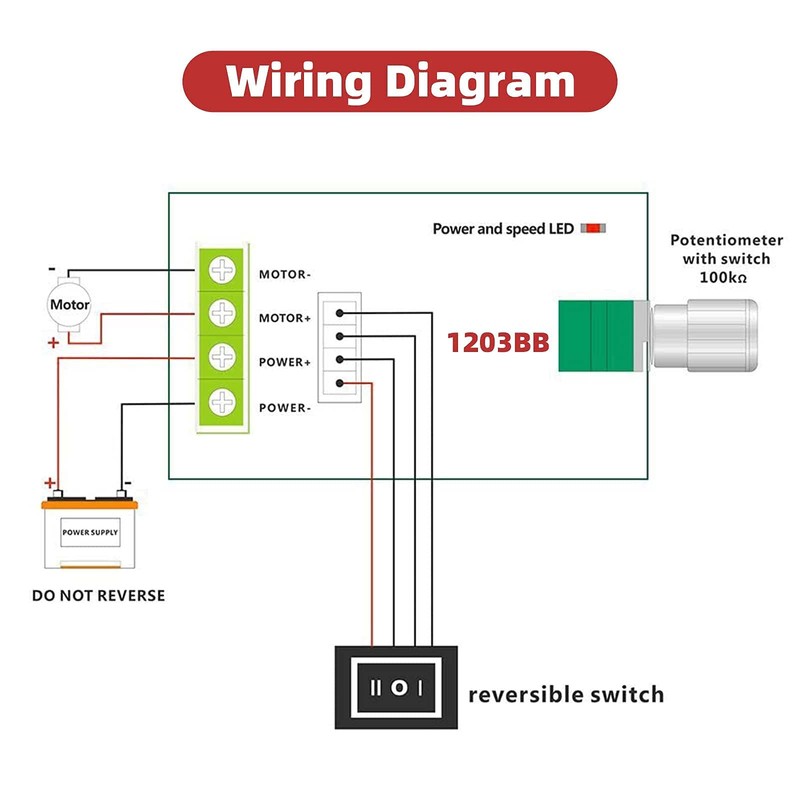 Wiring Diagram

Power and speed LED

Potentiometer with switch 100kΩ

-
Motor
+

MOTOR-
MOTOR+
POWER+
POWER-

1203BB

+ -
POWER SUPPLY

DO NOT REVERSE

II O I

reversible switch