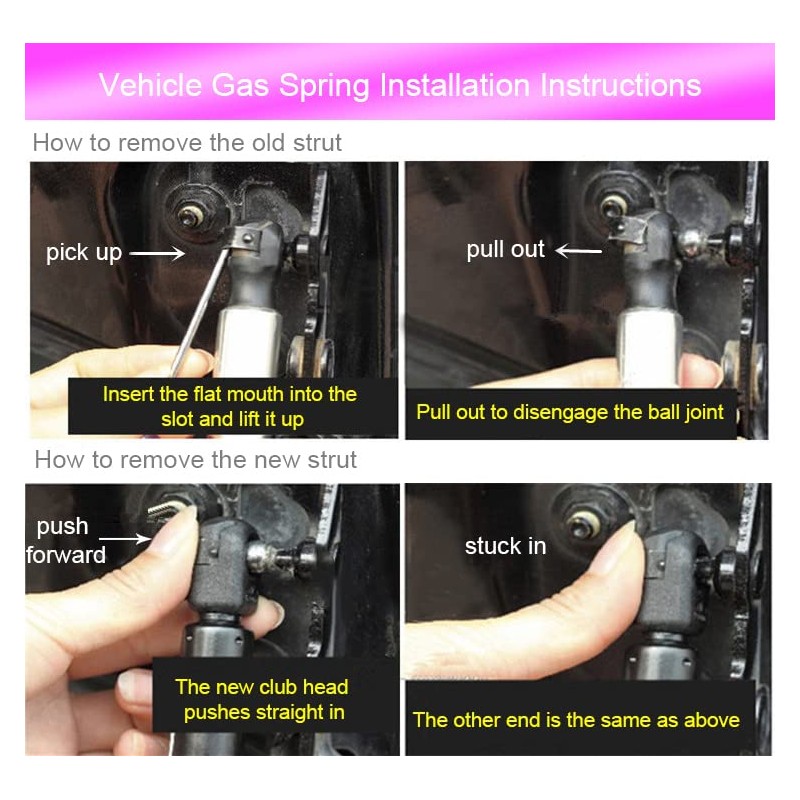 Vehicle Gas Spring Installation Instructions

How to remove the old strut

pick up

Insert the flat mouth into the slot and lift it up

pull out

Pull out to disengage the ball joint

How to remove the new strut

push forward

The new club head pushes straight in

stuck in

The other end is the same as above