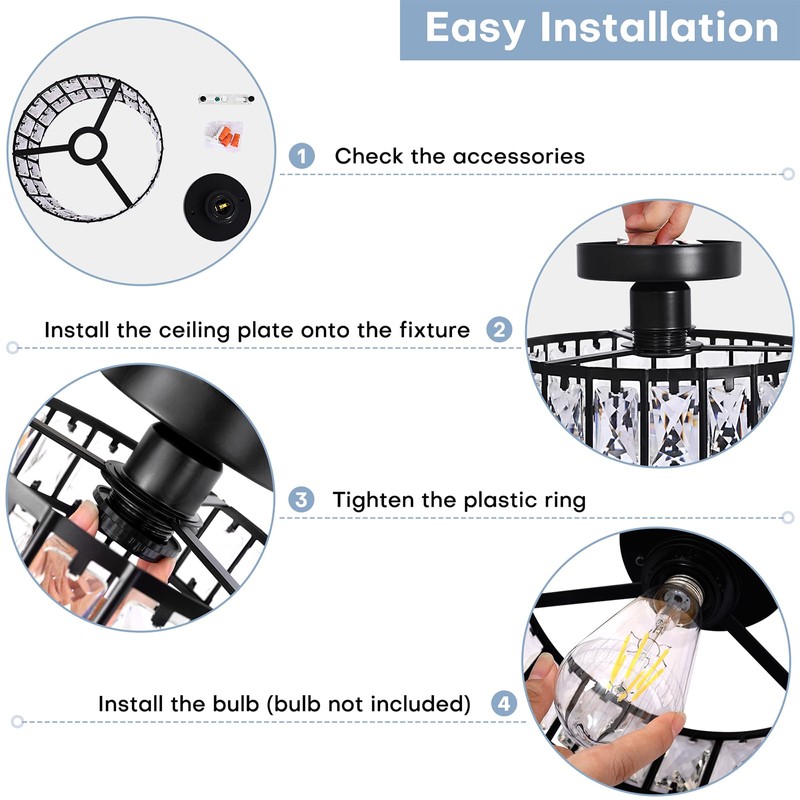 Easy Installation

1 Check the accessories

Install the ceiling plate onto the fixture 2

3 Tighten the plastic ring

Install the bulb (bulb not included) 4