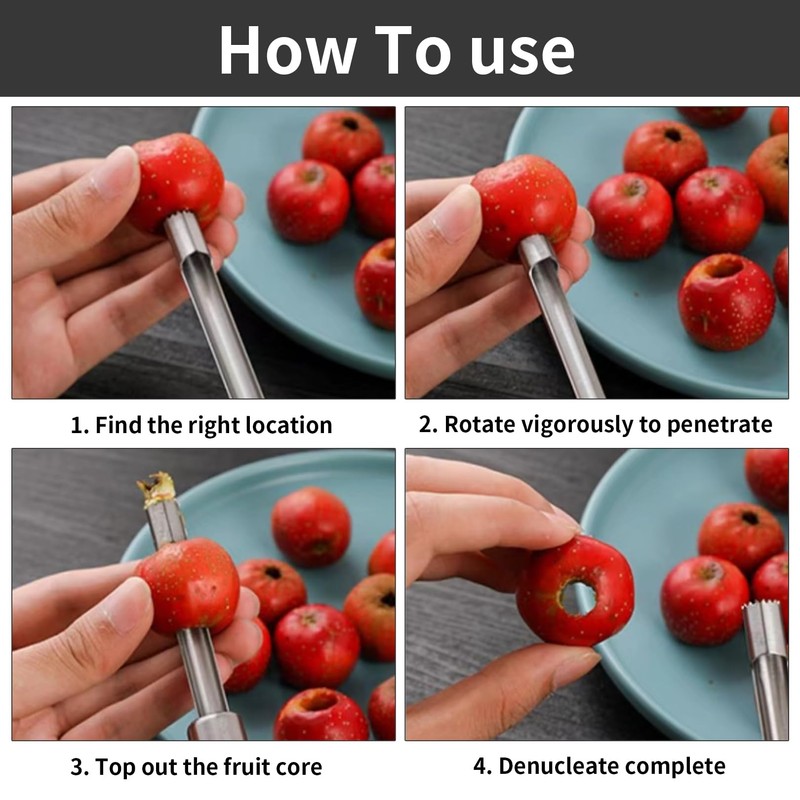 How To use

1. Find the right location

2. Rotate vigorously to penetrate

3. Top out the fruit core

4. Denucleate complete