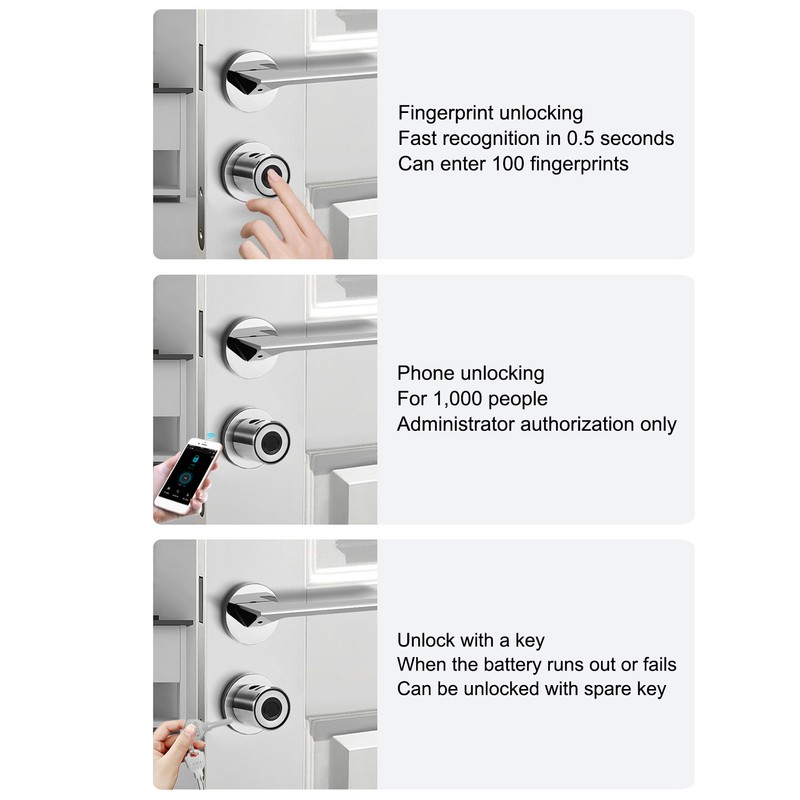 Fingerprint unlocking
Fast recognition in 0.5 seconds
Can enter 100 fingerprints

Phone unlocking
For 1,000 people
Administrator authorization only

Unlock with a key
When the battery runs out or fails
Can be unlocked with spare key