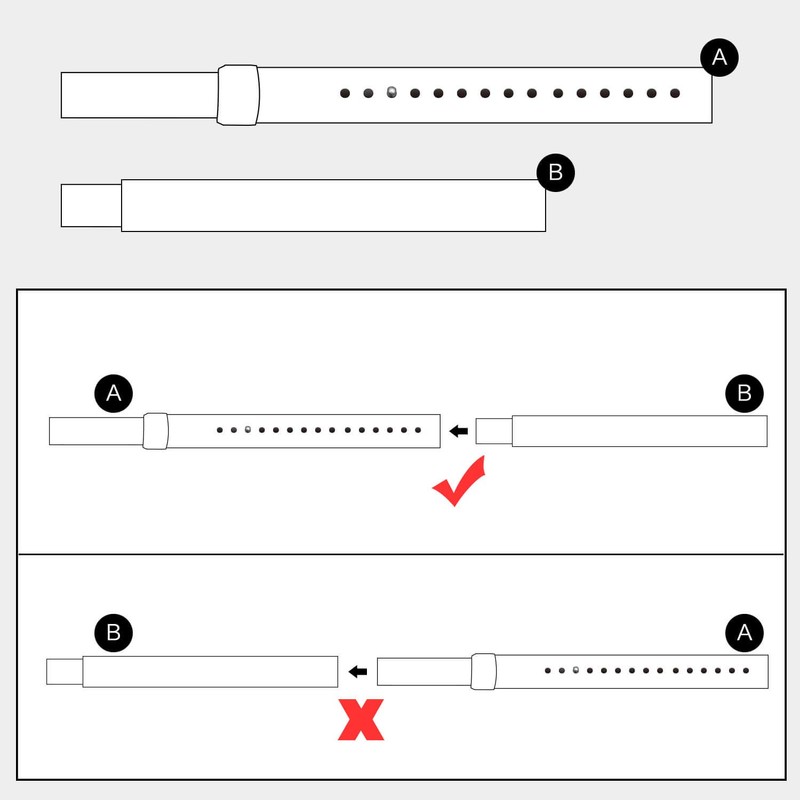 A

B

A

B

B

A