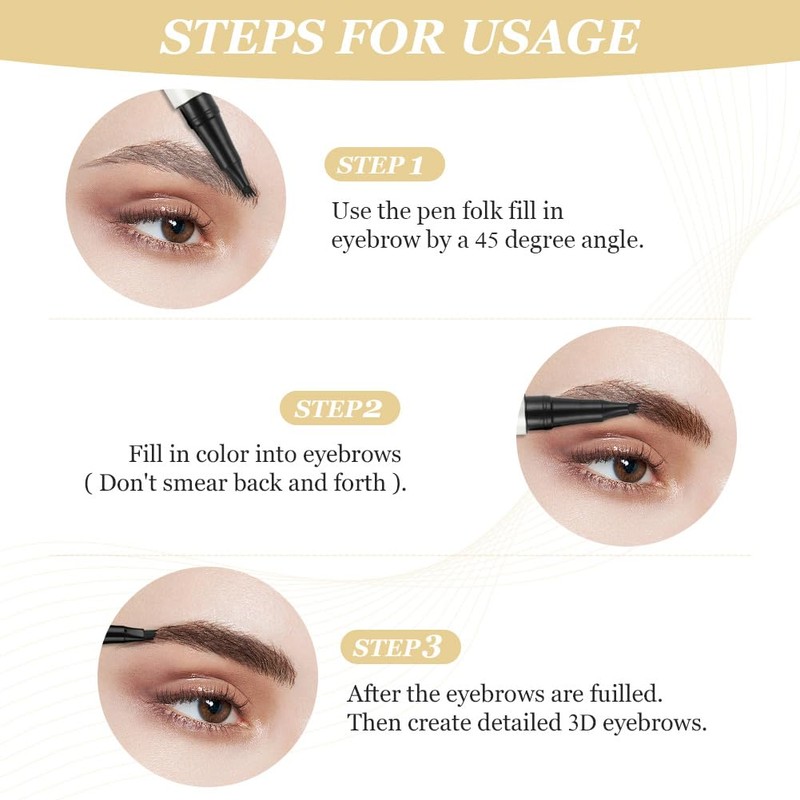 STEPS FOR USAGE

STEP 1

Use the pen folk fill in eyebrow by a 45 degree angle.

STEP2

Fill in color into eyebrows ( Don't smear back and forth ).

STEP3

After the eyebrows are fuilled. Then create detailed 3D eyebrows.