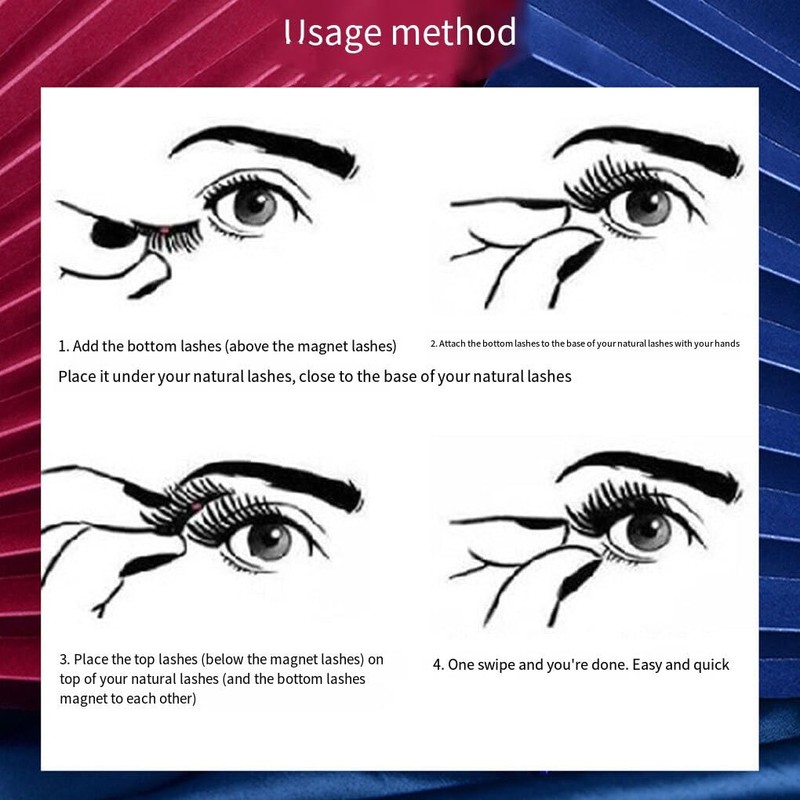 Usage method

1. Add the bottom lashes (above the magnet lashes)

2. Attach the bottom lashes to the base of your natural lashes with your hands

Place it under your natural lashes, close to the base of your natural lashes

3. Place the top lashes (below the magnet lashes) on top of your natural lashes (and the bottom lashes magnet to each other)

4. One swipe and you're done. Easy and quick