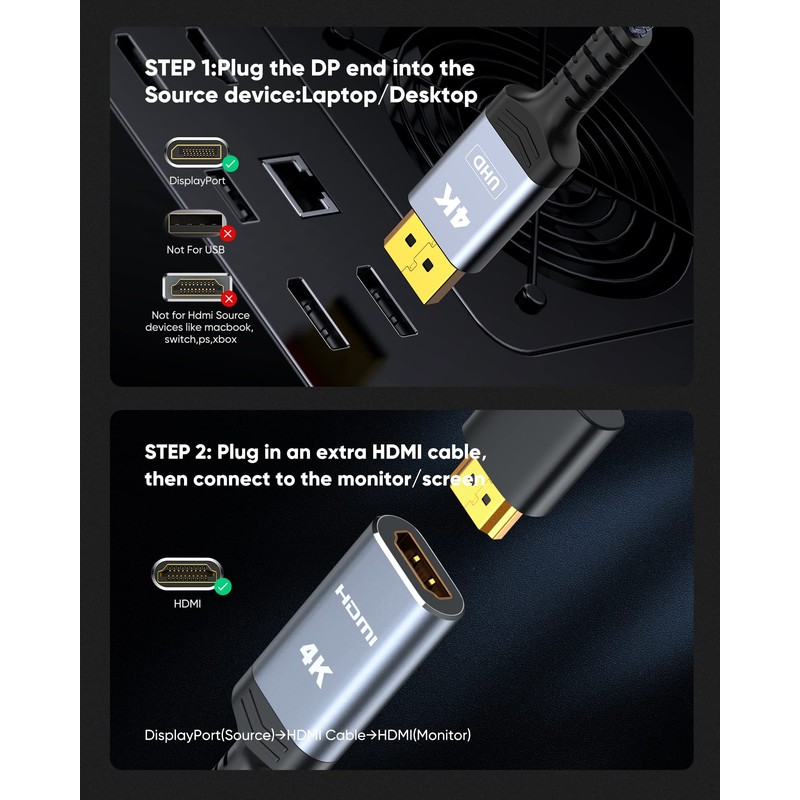 STEP 1:Plug the DP end into the Source device:Laptop/Desktop

DisplayPort

Not For USB

Not for Hdmi Source devices like macbook, switch,ps,xbox

UHD

4K

STEP 2: Plug in an extra HDMI cable, then connect to the monitor/screen

HDMI

HDMI

4K

DisplayPort(Source)→HDMI Cable→HDMI(Monitor)