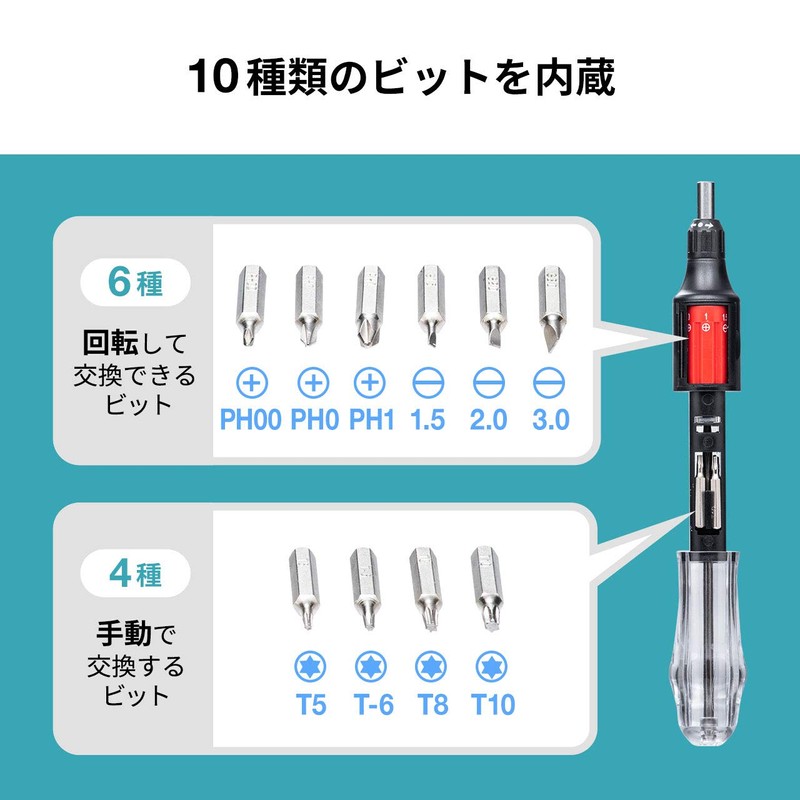 10種類のビットを内蔵

6種

回転して交換できるビット

PH00 PH0 PH1 1.5 2.0 3.0

4種

手動で交換するビット

T5 T-6 T8 T10