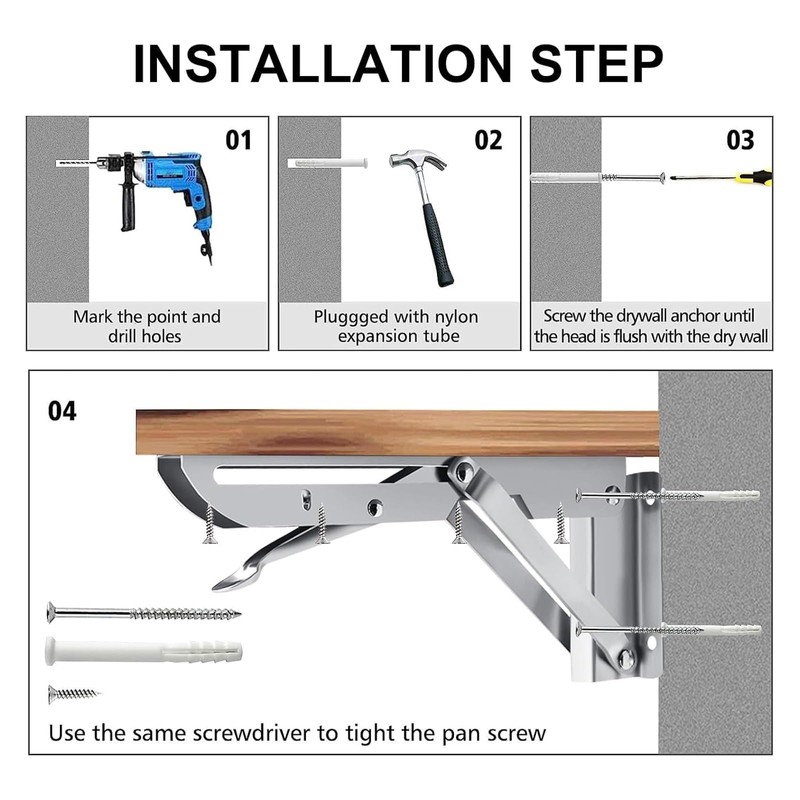 INSTALLATION STEP

01

Mark the point and drill holes

02

Pluggged with nylon expansion tube

03

Screw the drywall anchor until the head is flush with the dry wall

04

Use the same screwdriver to tight the pan screw