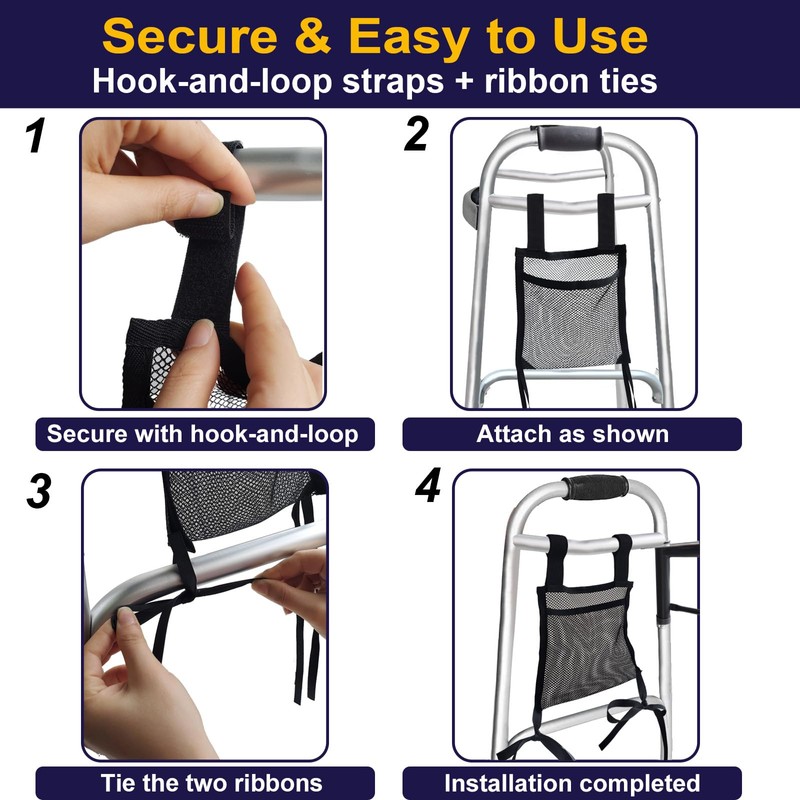 Secure & Easy to Use
Hook-and-loop straps + ribbon ties

1
Secure with hook-and-loop

2
Attach as shown

3
Tie the two ribbons

4
Installation completed