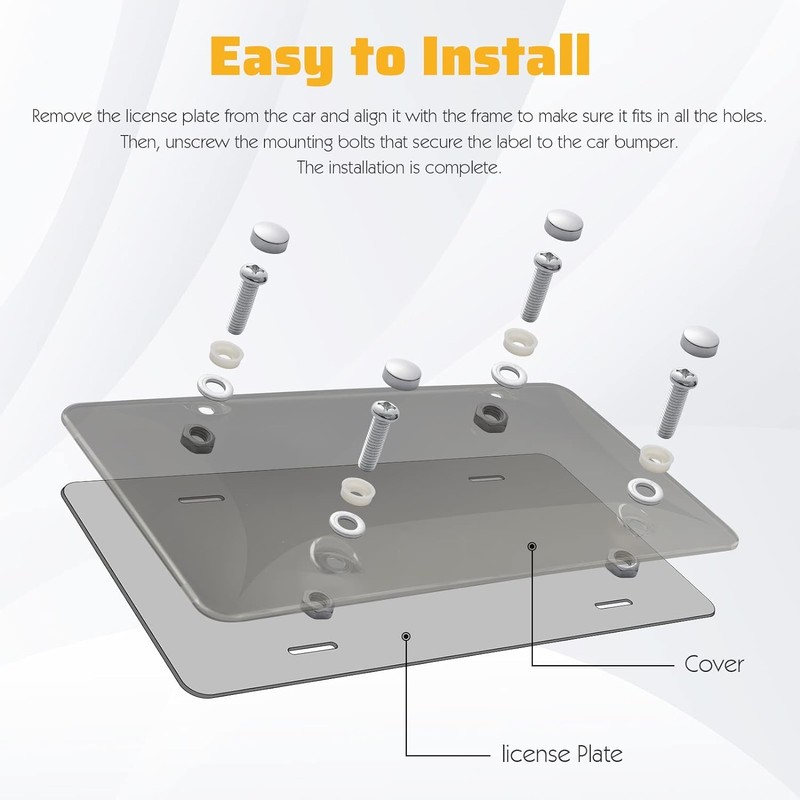 Easy to Install

Remove the license plate from the car and align it with the frame to make sure it fits in all the holes. Then, unscrew the mounting bolts that secure the label to the car bumper. The installation is complete.

Cover

license Plate