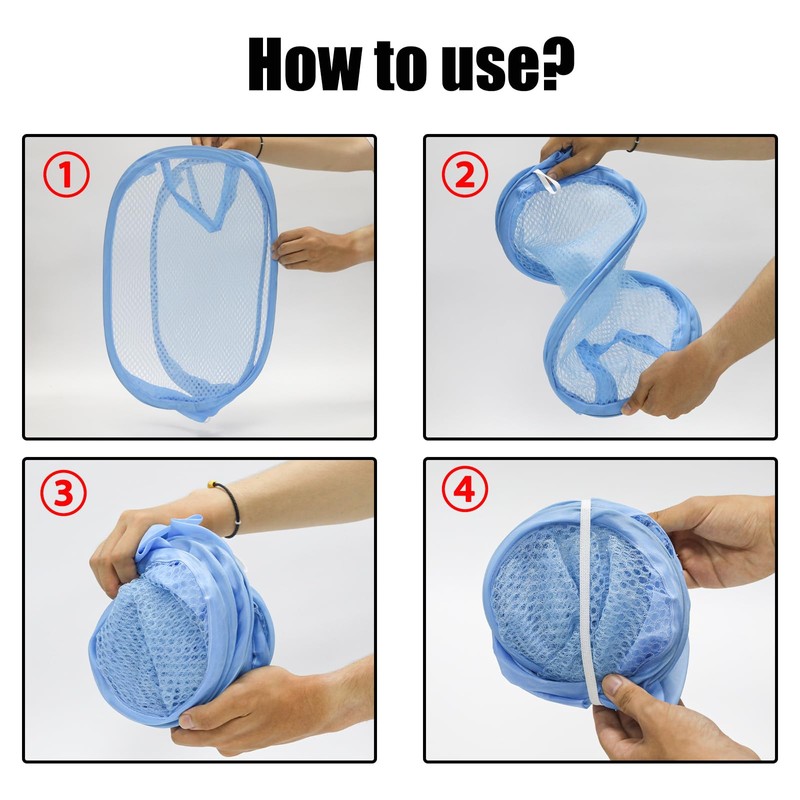 How to use?

①

②

③

④