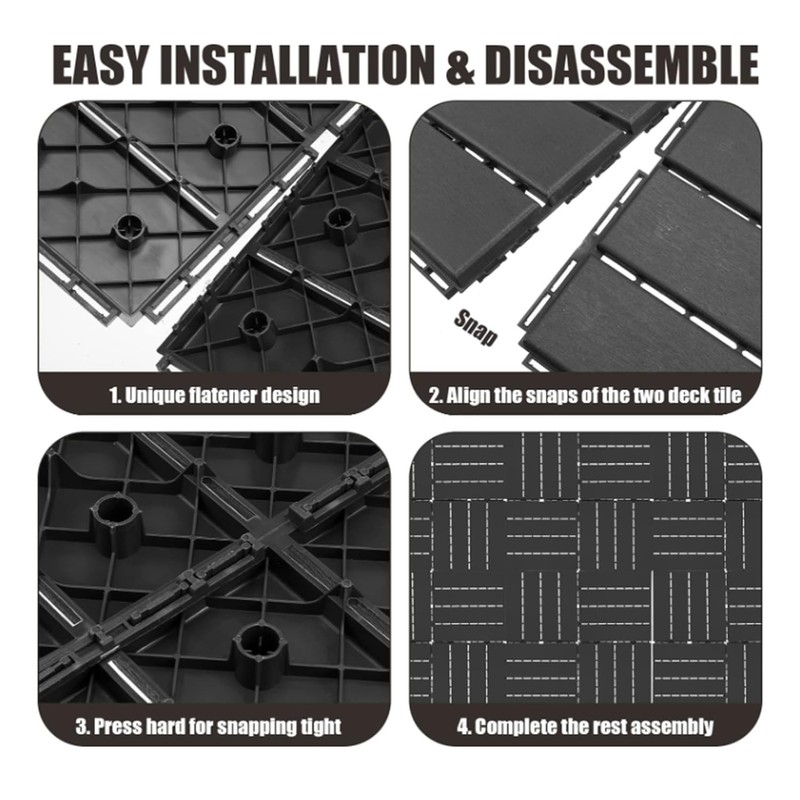 EASY INSTALLATION & DISASSEMBLE

1. Unique flatener design

Snap

2. Align the snaps of the two deck tile

3. Press hard for snapping tight

4. Complete the rest assembly