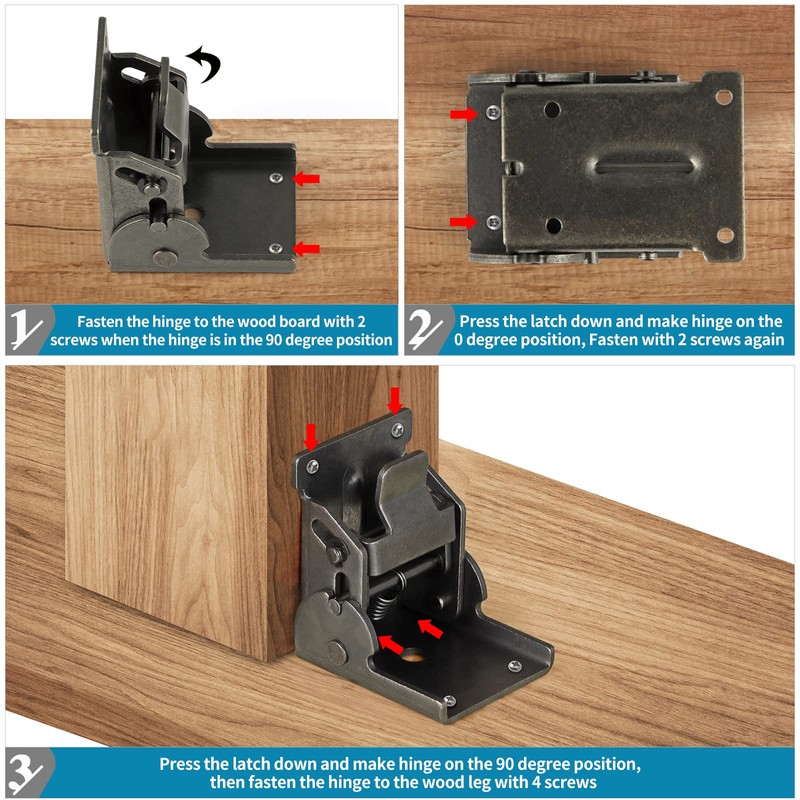 1

Fasten the hinge to the wood board with 2 screws when the hinge is in the 90 degree position

2

Press the latch down and make hinge on the 0 degree position, Fasten with 2 screws again

3

Press the latch down and make hinge on the 90 degree position, then fasten the hinge to the wood leg with 4 screws