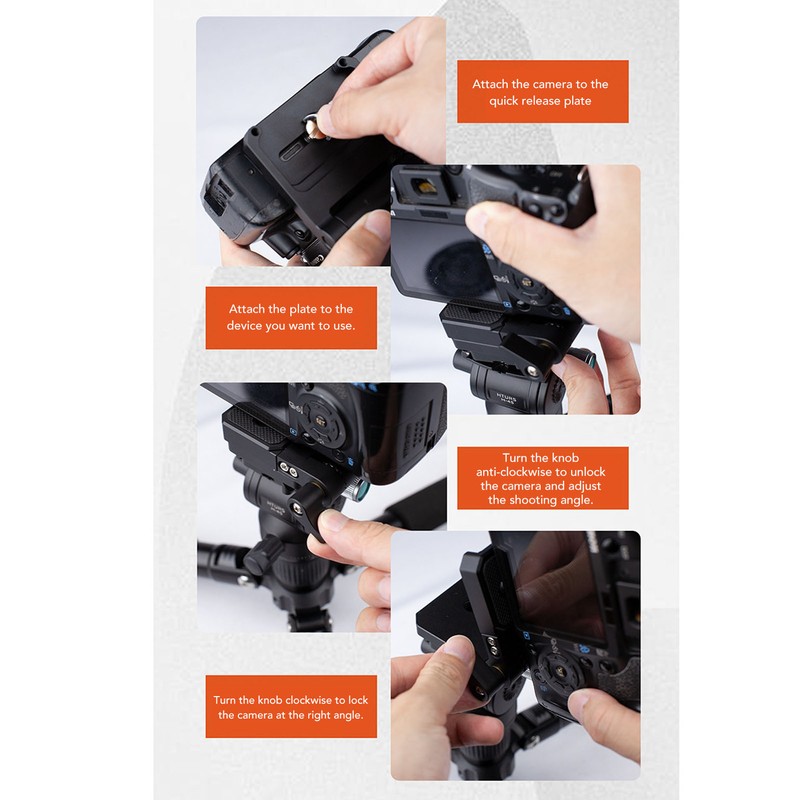 Attach the camera to the quick release plate

Attach the plate to the device you want to use.

Turn the knob anti-clockwise to unlock the camera and adjust the shooting angle.

Turn the knob clockwise to lock the camera at the right angle.