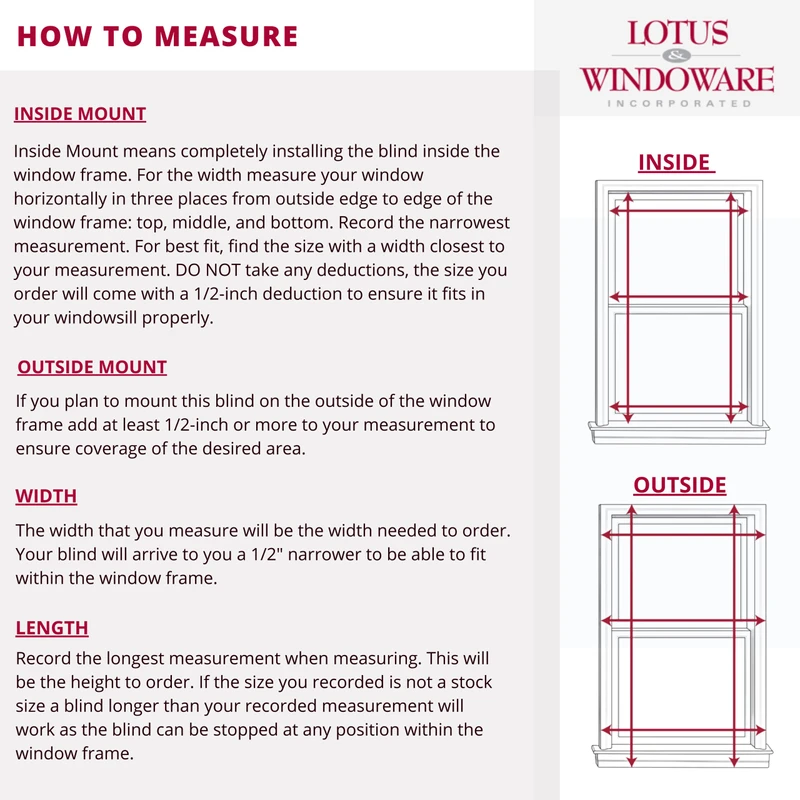 HOW TO MEASURE

LOTUS & WINDOWARE INCORPORATED

INSIDE MOUNT

Inside Mount means completely installing the blind inside the window frame. For the width measure your window horizontally in three places from outside edge to edge of the window frame: top, middle, and bottom. Record the narrowest measurement. For best fit, find the size with a width closest to your measurement. DO NOT take any deductions, the size you order will come with a 1/2-inch deduction to ensure it fits in your windowsill properly.

OUTSIDE MOUNT

If you plan to mount this blind on the outside of the window frame add at least 1/2-inch or more to your measurement to ensure coverage of the desired area.

WIDTH

The width that you measure will be the width needed to order. Your blind will arrive to you a 1/2" narrower to be able to fit within the window frame.

LENGTH

Record the longest measurement when measuring. This will be the height to order. If the size you recorded is not a stock size a blind longer than your recorded measurement will work as the blind can be stopped at any position within the window frame.

INSIDE

OUTSIDE